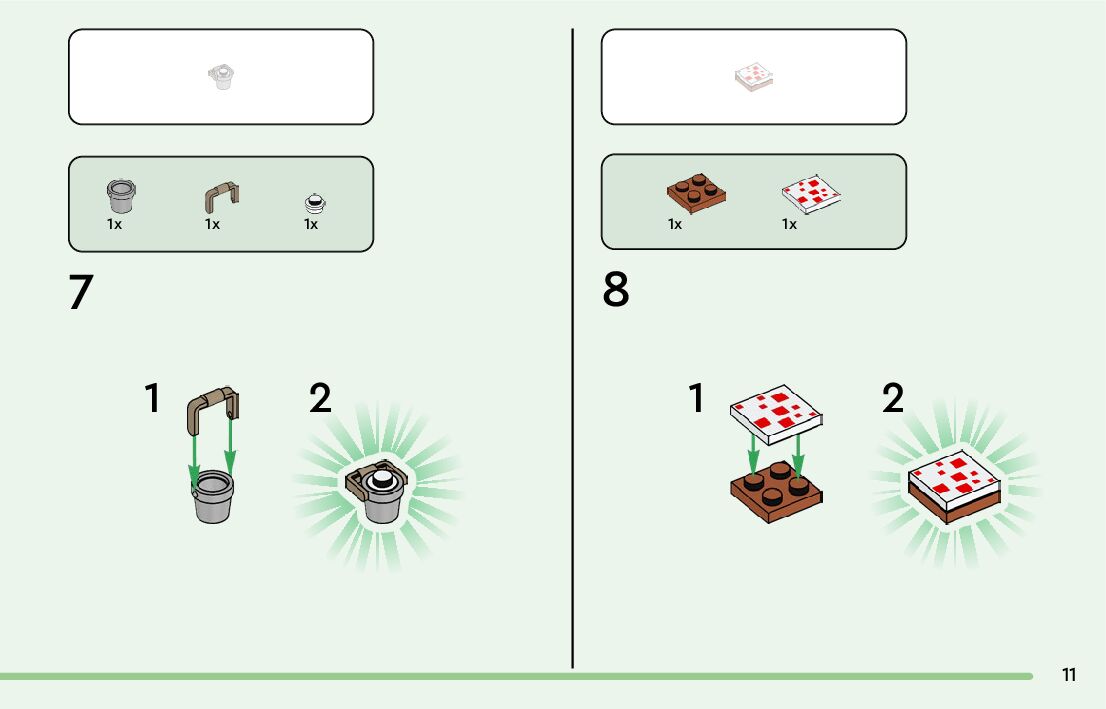 1x 1x 1x

7

1

2

1x 1x

8

1

2

11