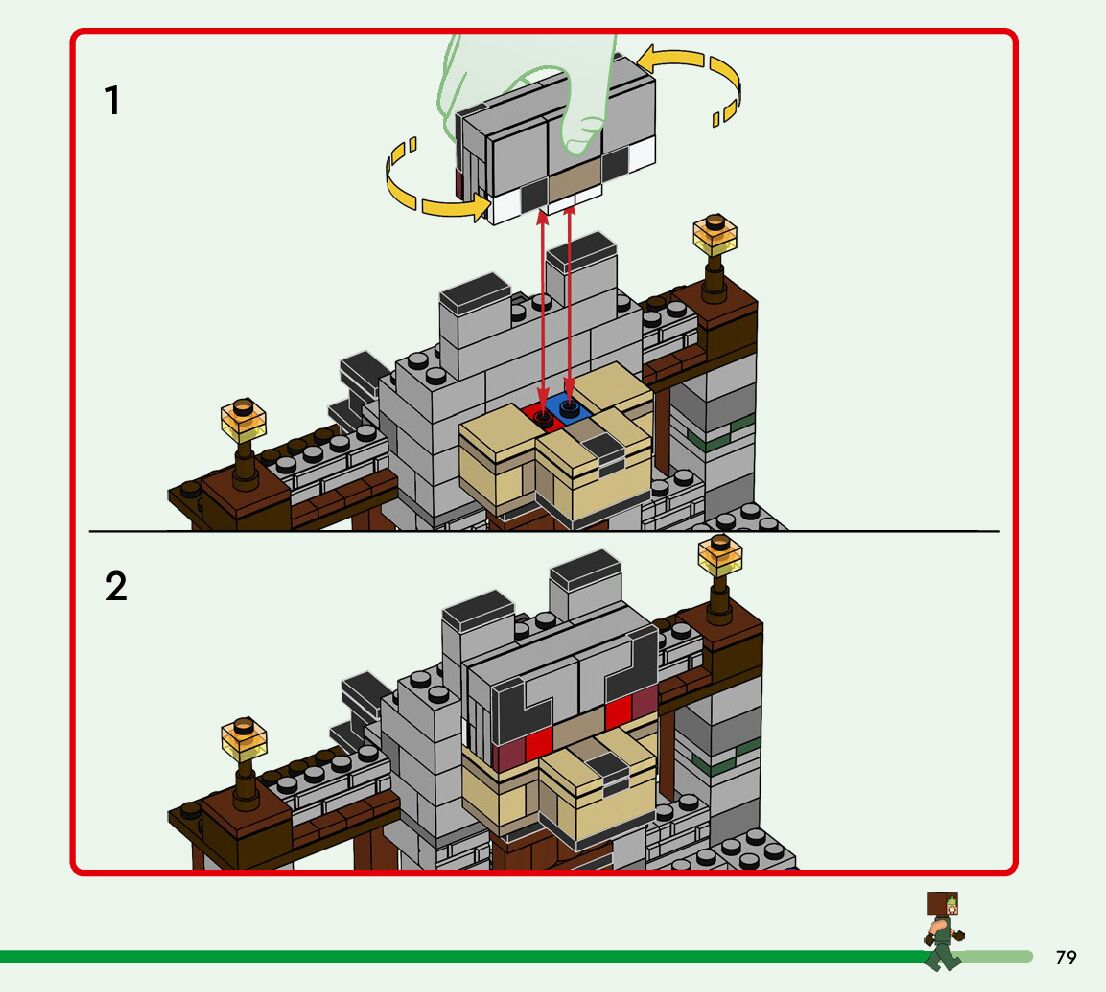 1

2

79