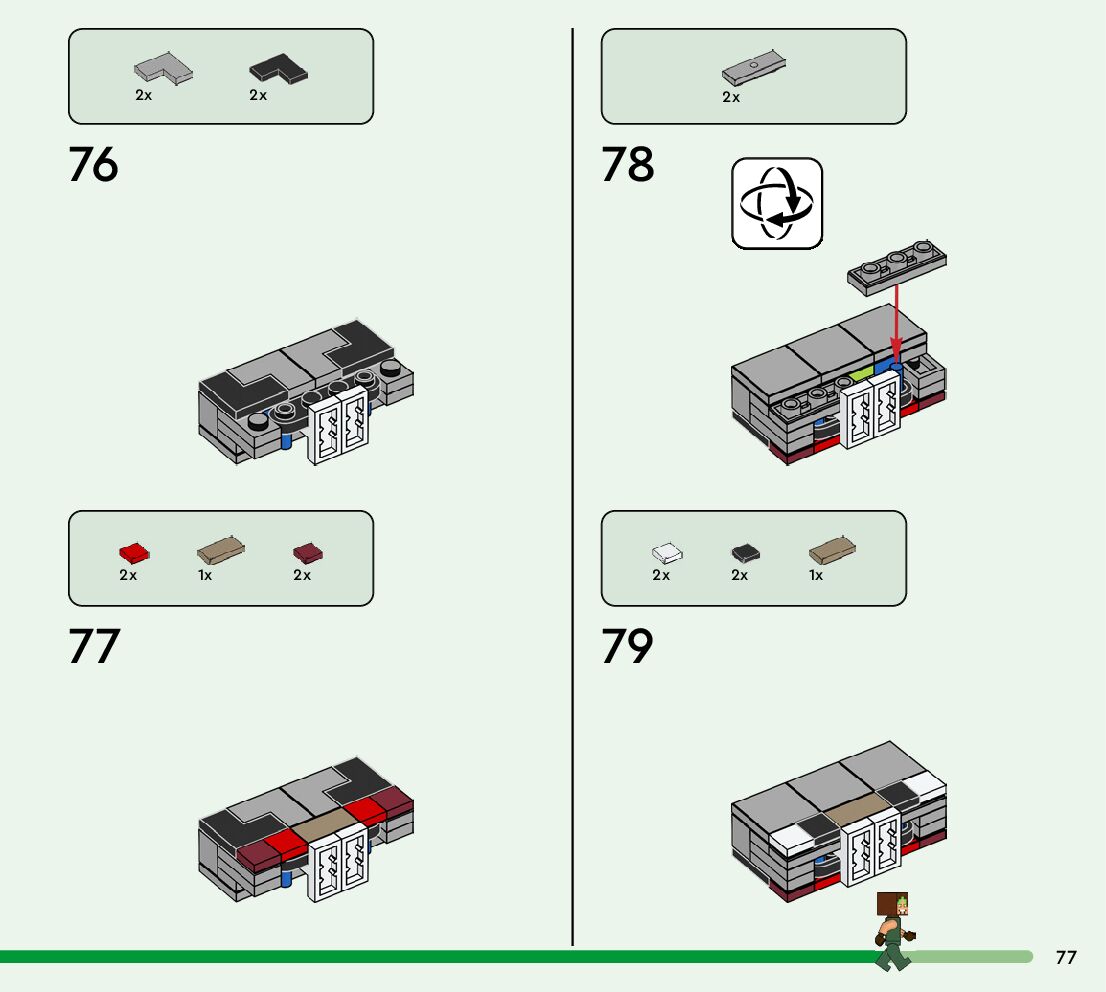 2x 2x

76

2x 1x 2x

77

2x

78

2x 2x 1x

79

77