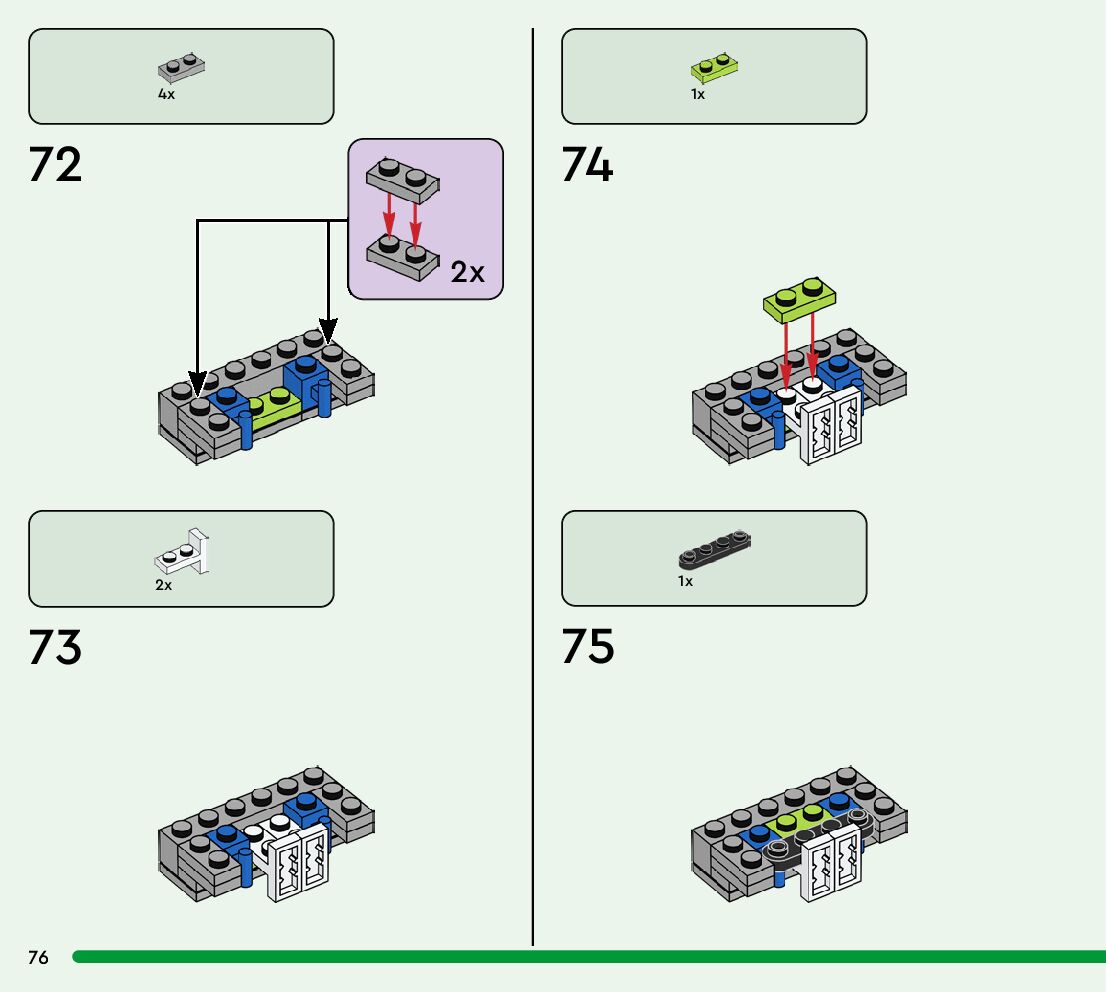 4x

72

2x

2x

73

1x

74

1x

75

76