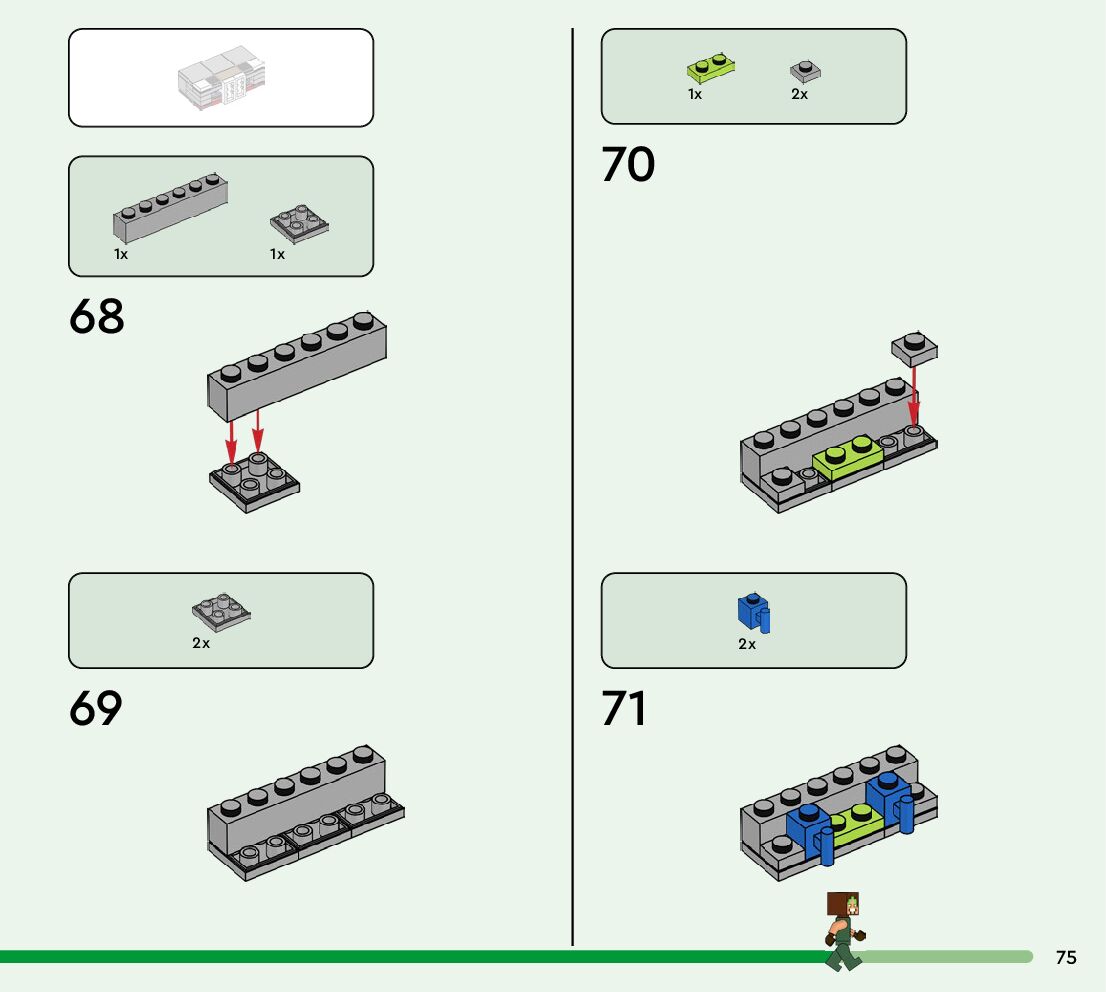 1x 1x

68

2x

69

1x 2x

70

2x

71

75