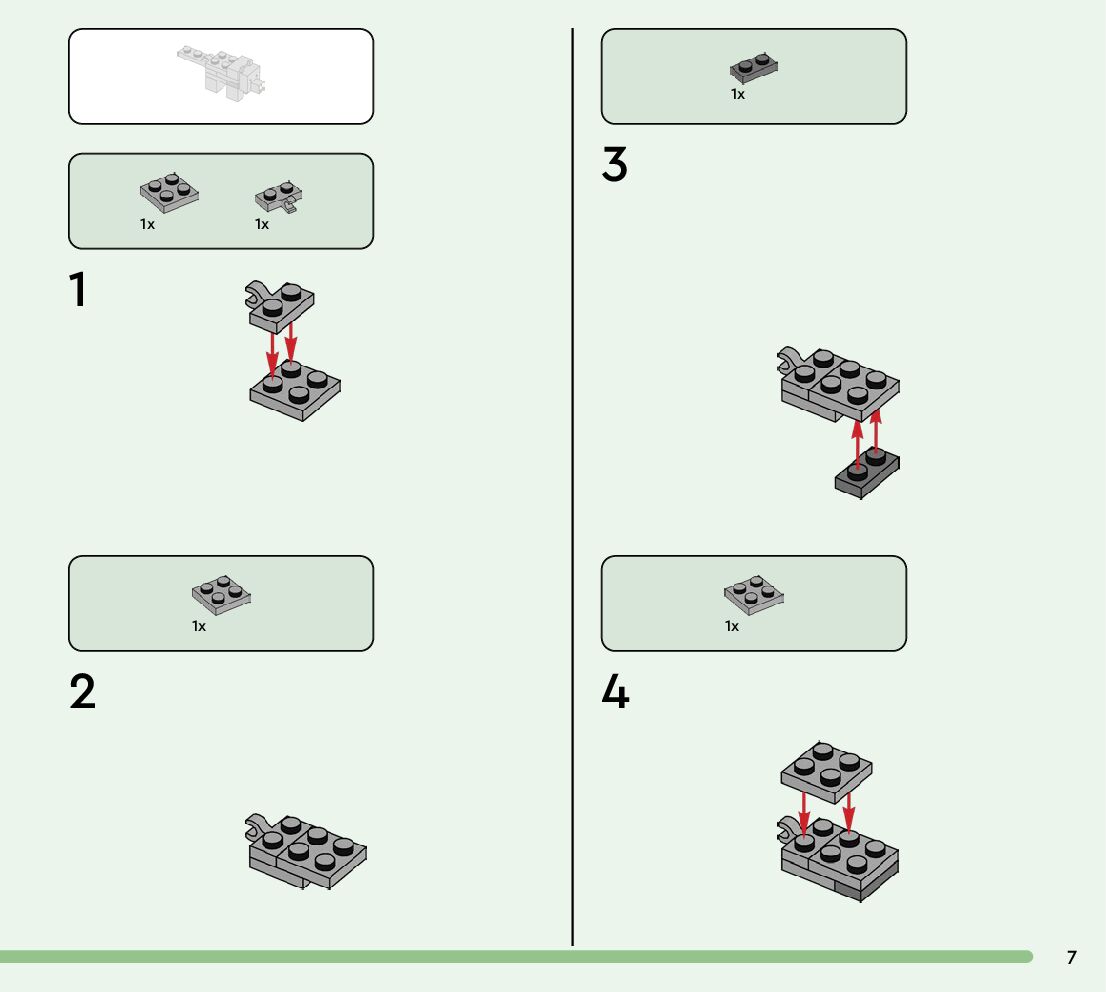 1x

1x

1

1x

2

1x

3

1x

4

7