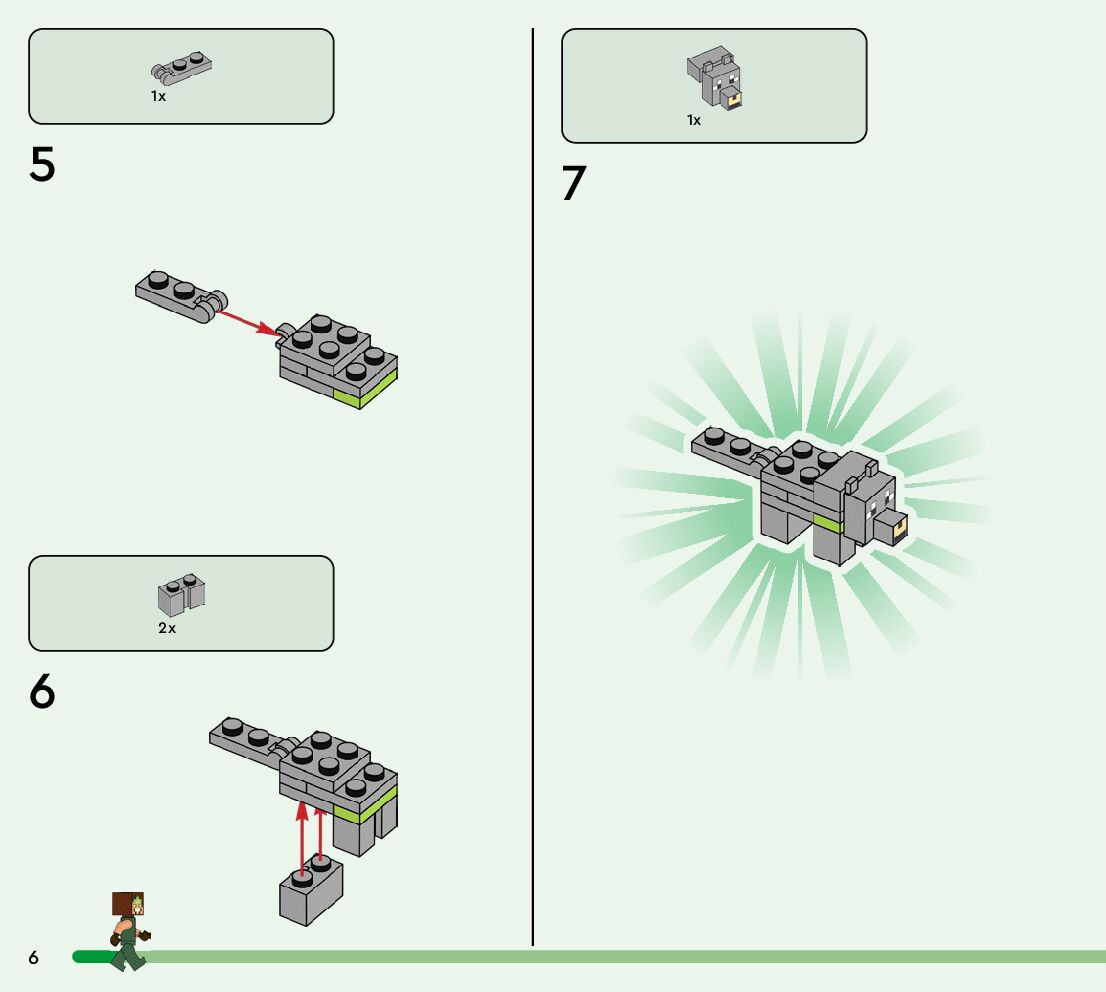 1x

5

2x

6

1x

7

6