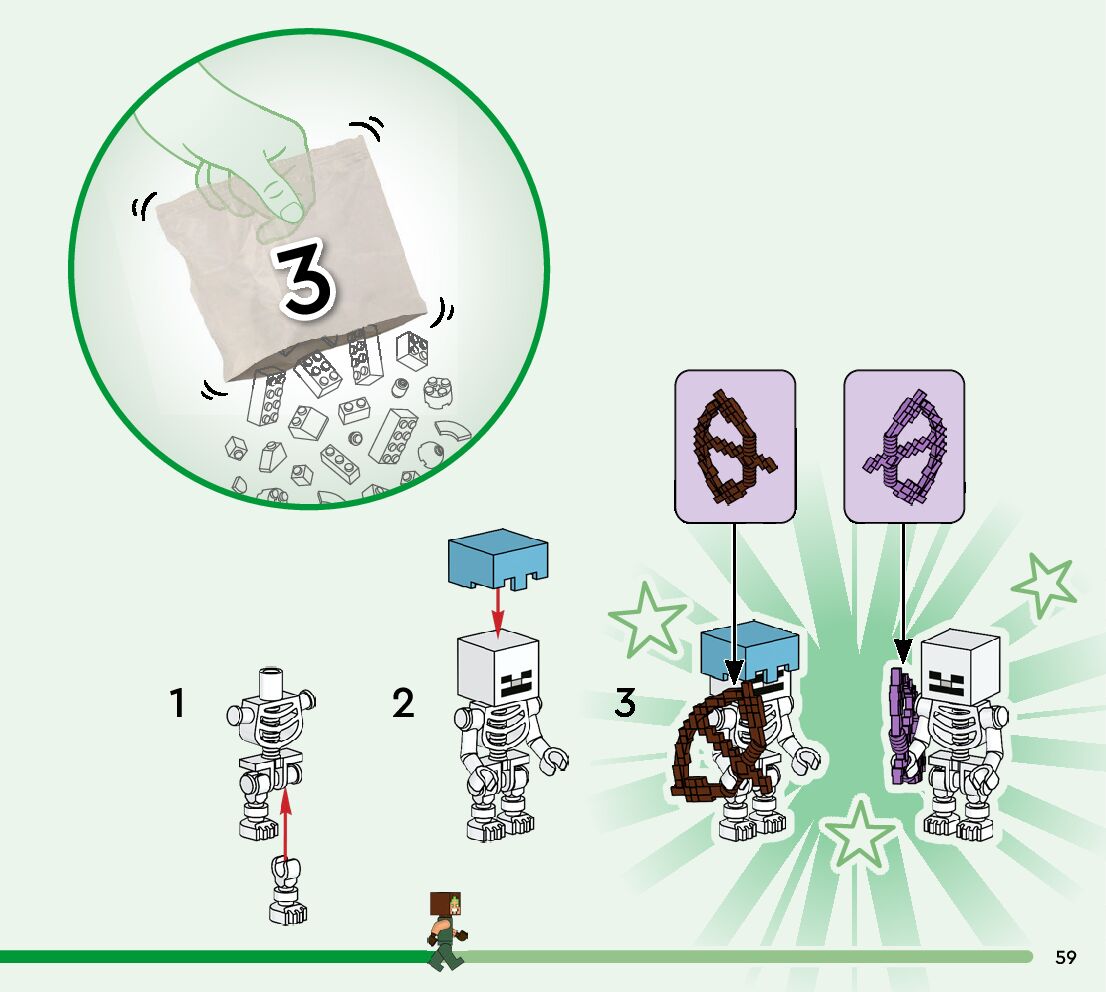 3

1

2

3

59