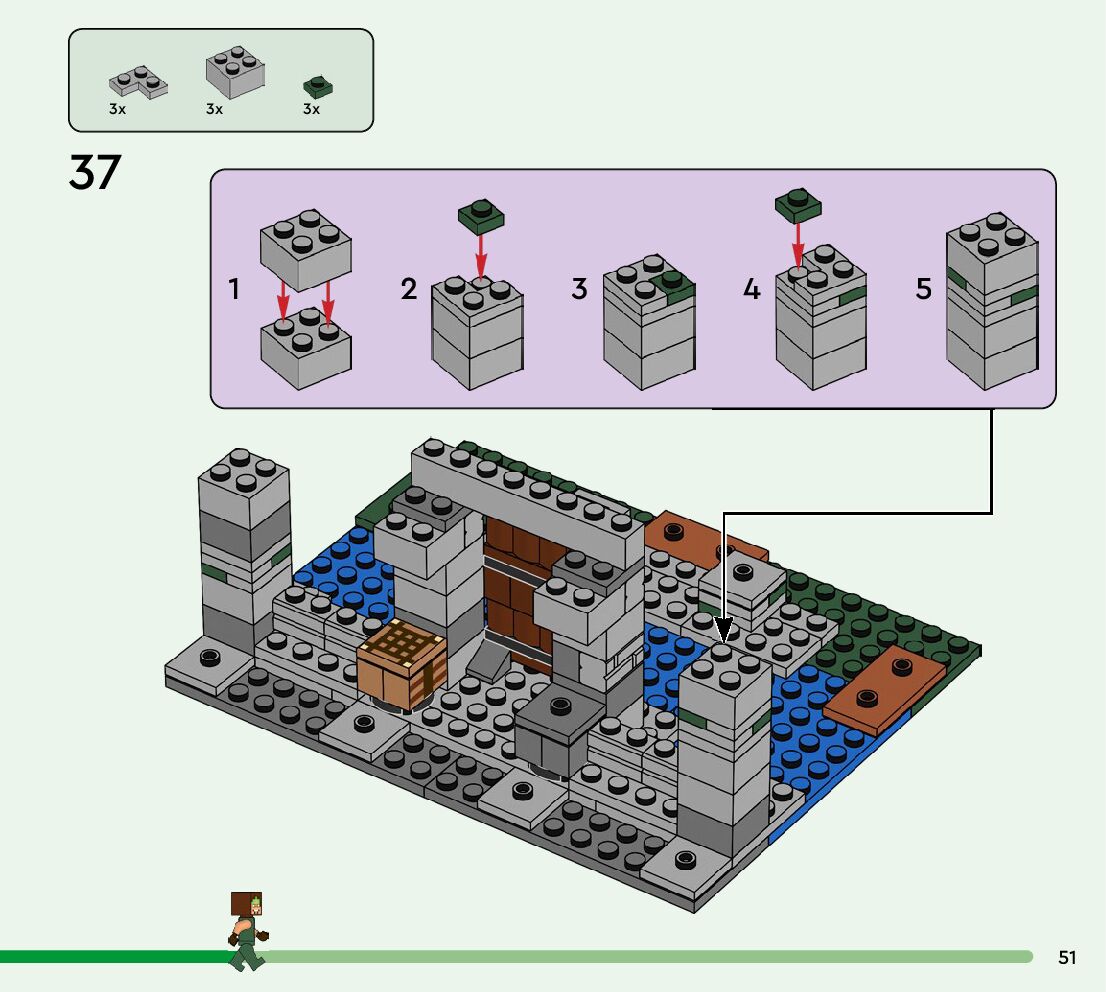 3x 3x 3x

37

1 2 3 4 5

51