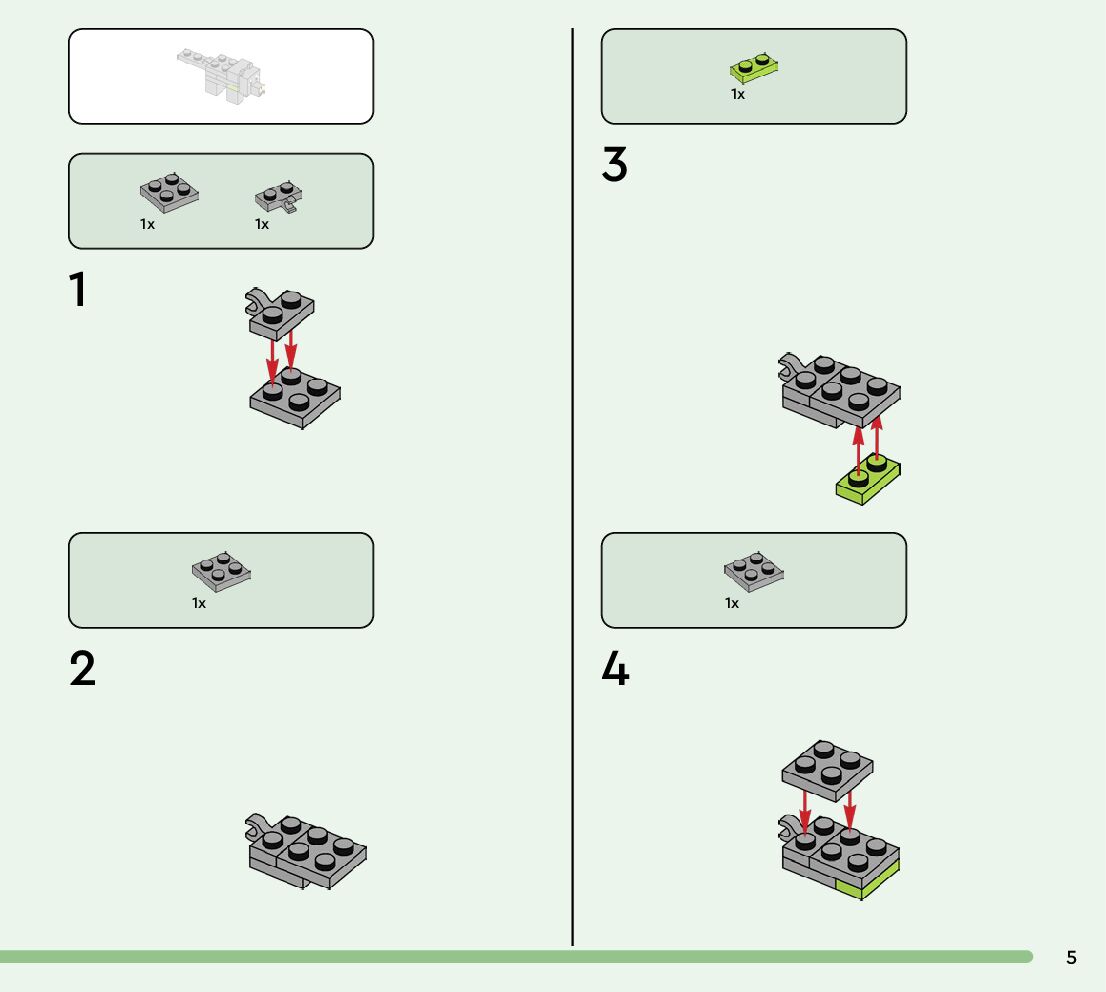 1x 1x

1

1x

2

1x

3

1x

4

5