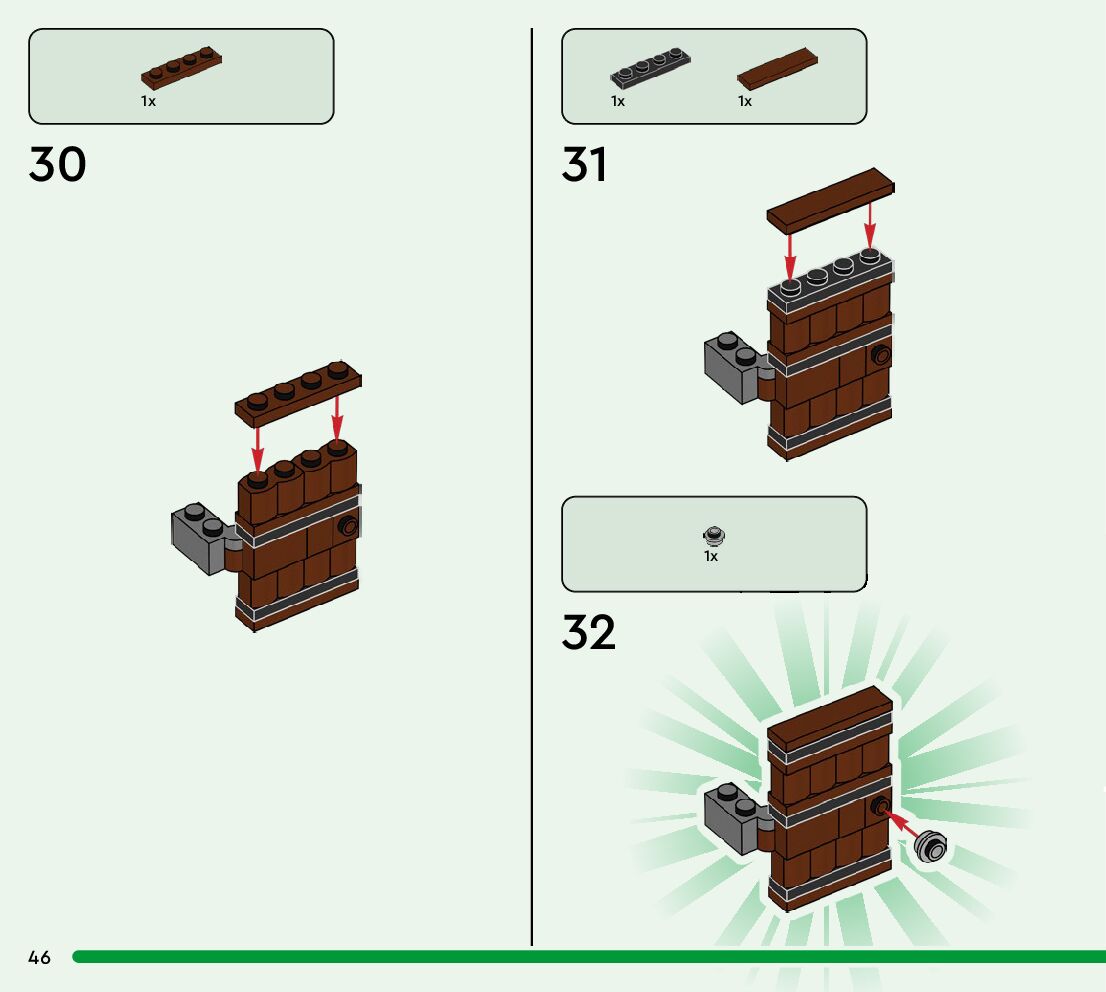 1x

30

1x

1x

31

1x

32

46