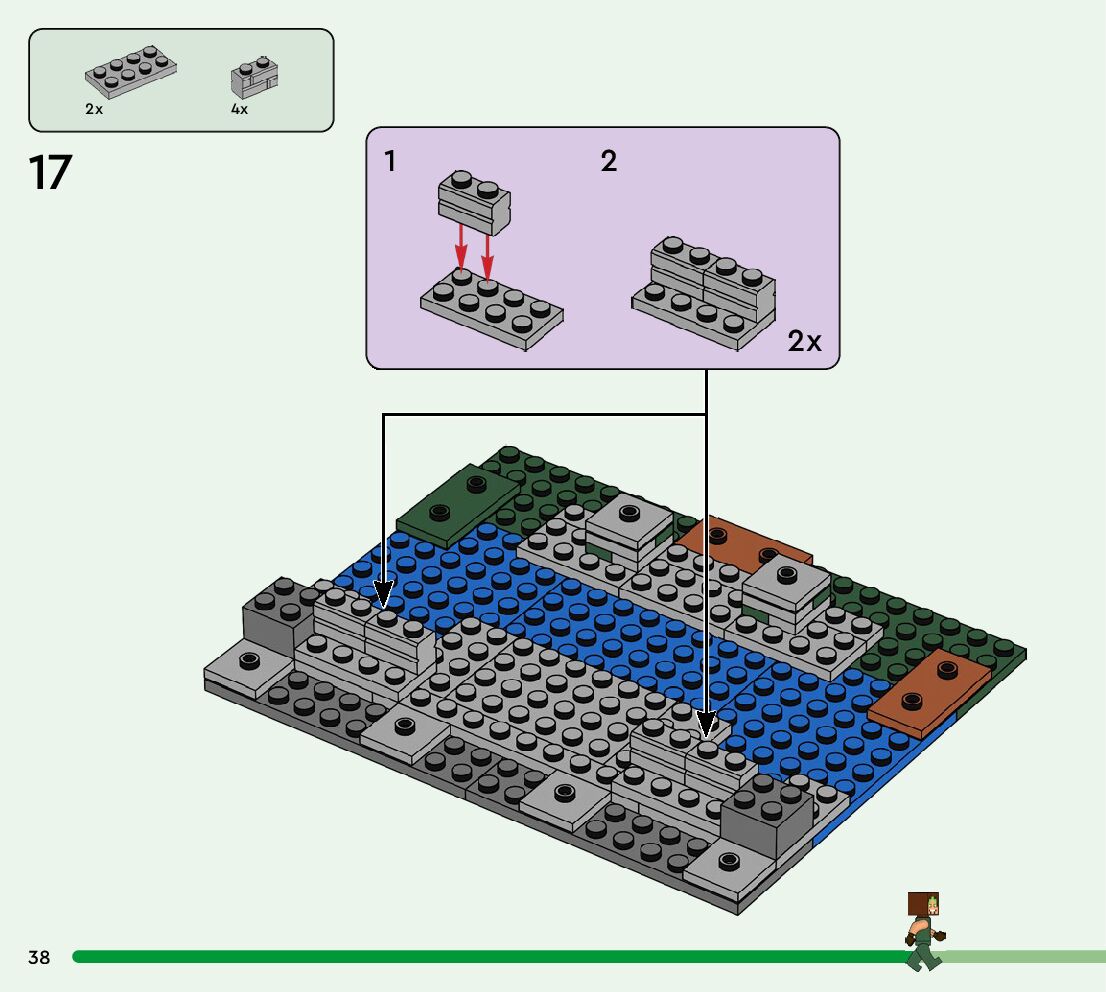 2x
4x

17

1

2

2x

38