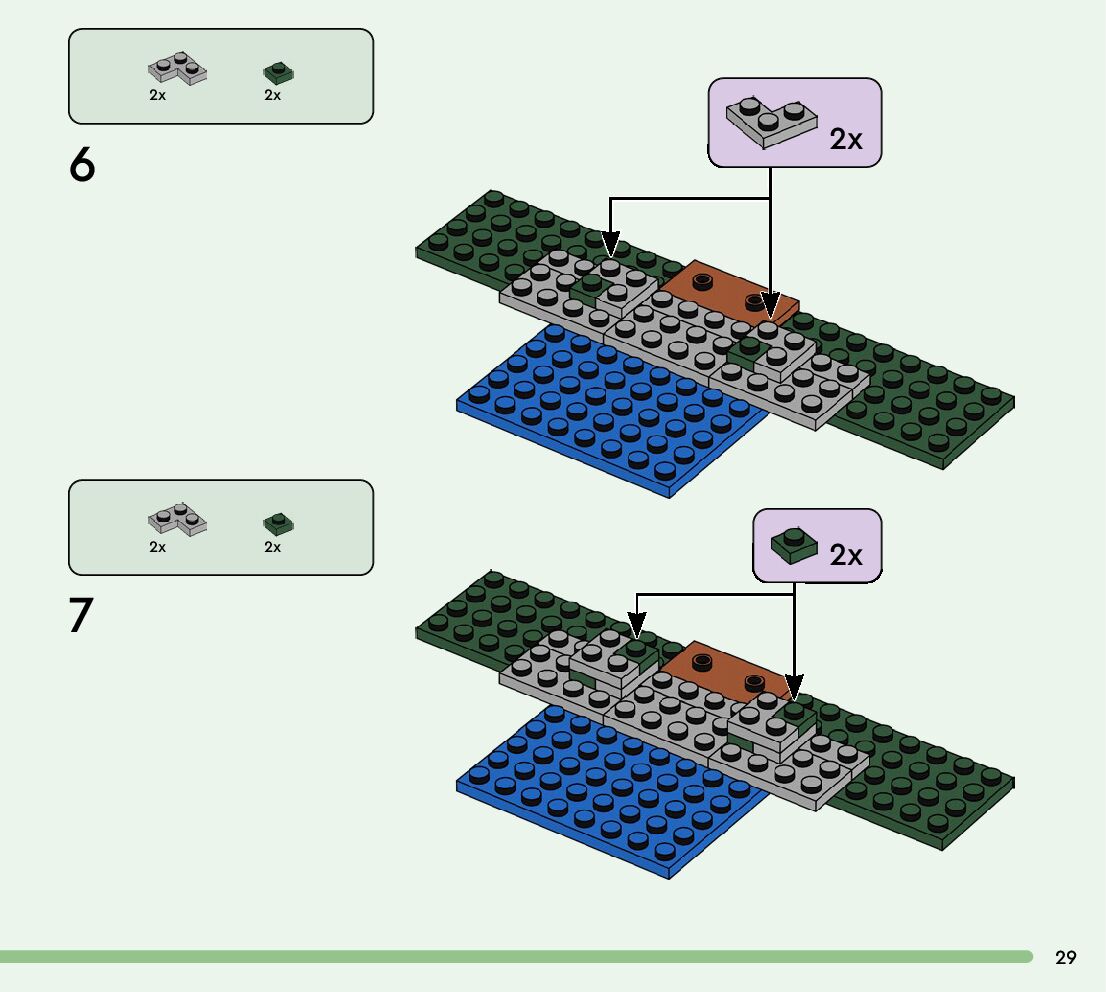 2x 2x

6

2x

2x 2x

7

2x

29