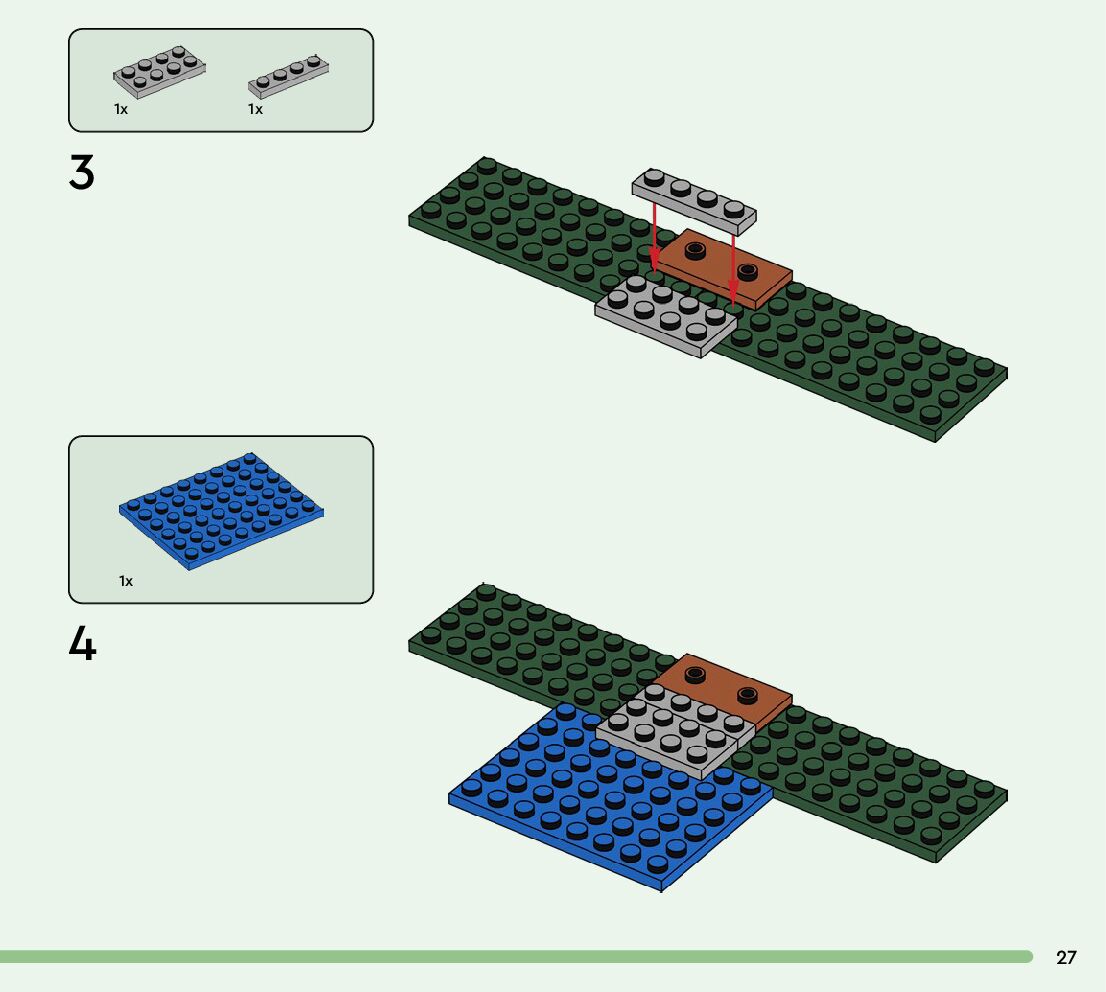 1x 1x

3

1x

4

27