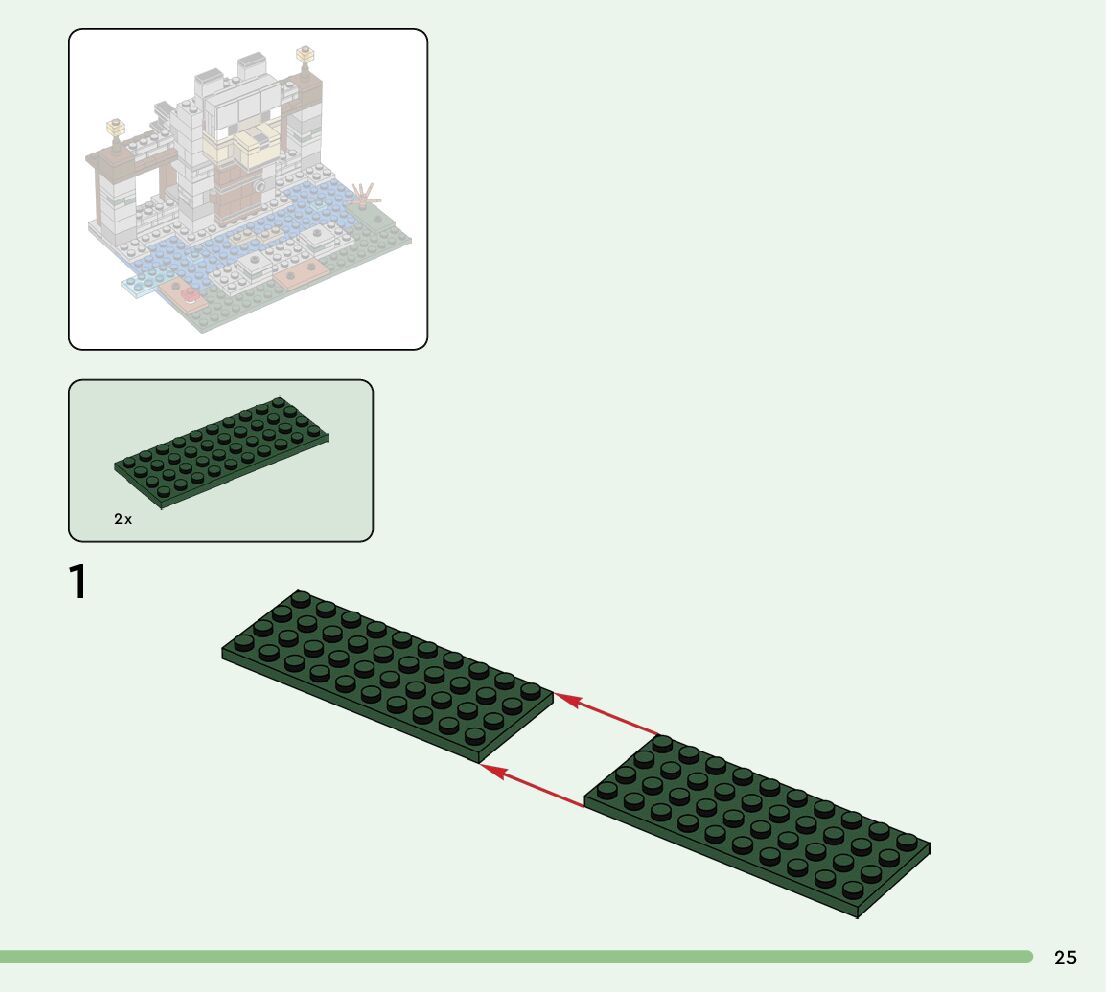 2x

1

25