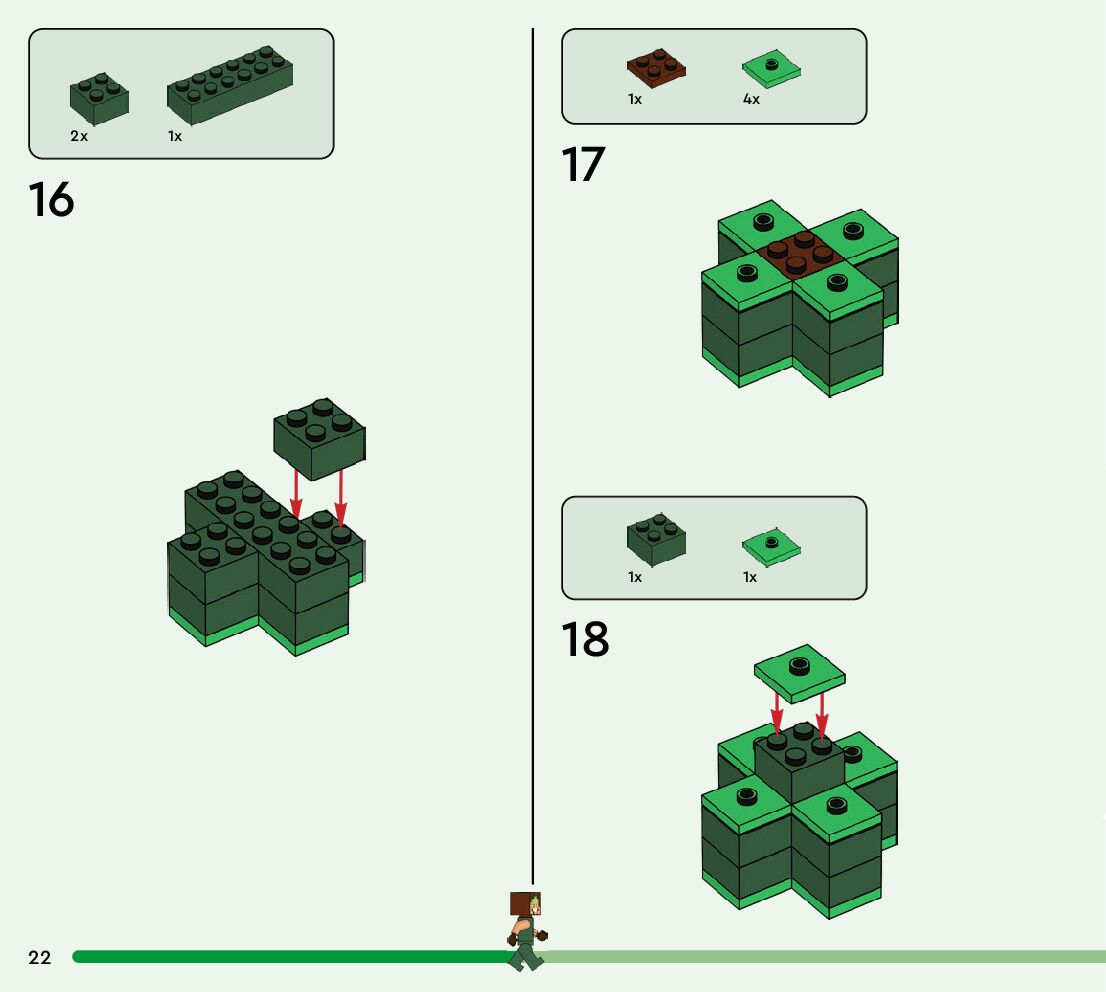 2x
1x

16

1x
4x

17

1x
1x

18

22