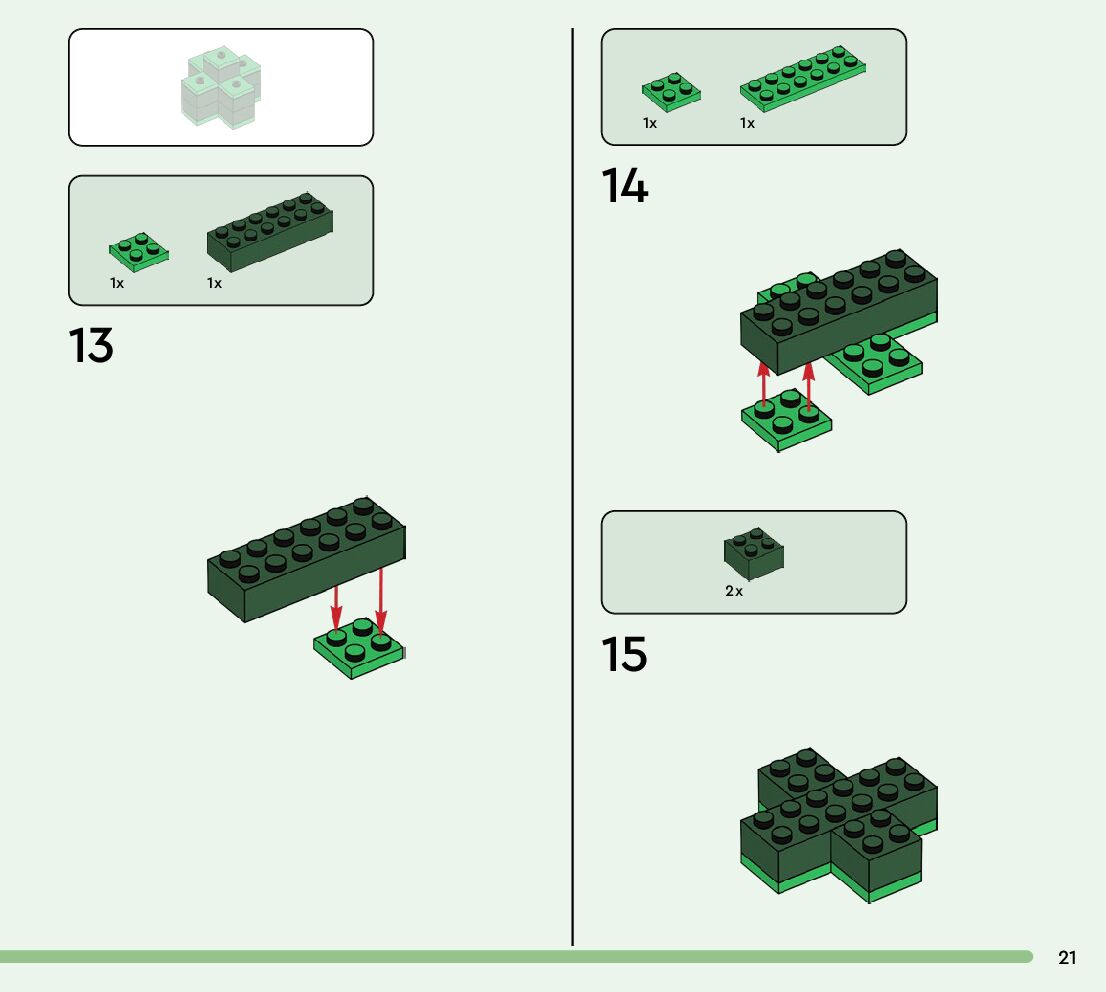 1x 1x

13

1x 1x

14

2x

15

21