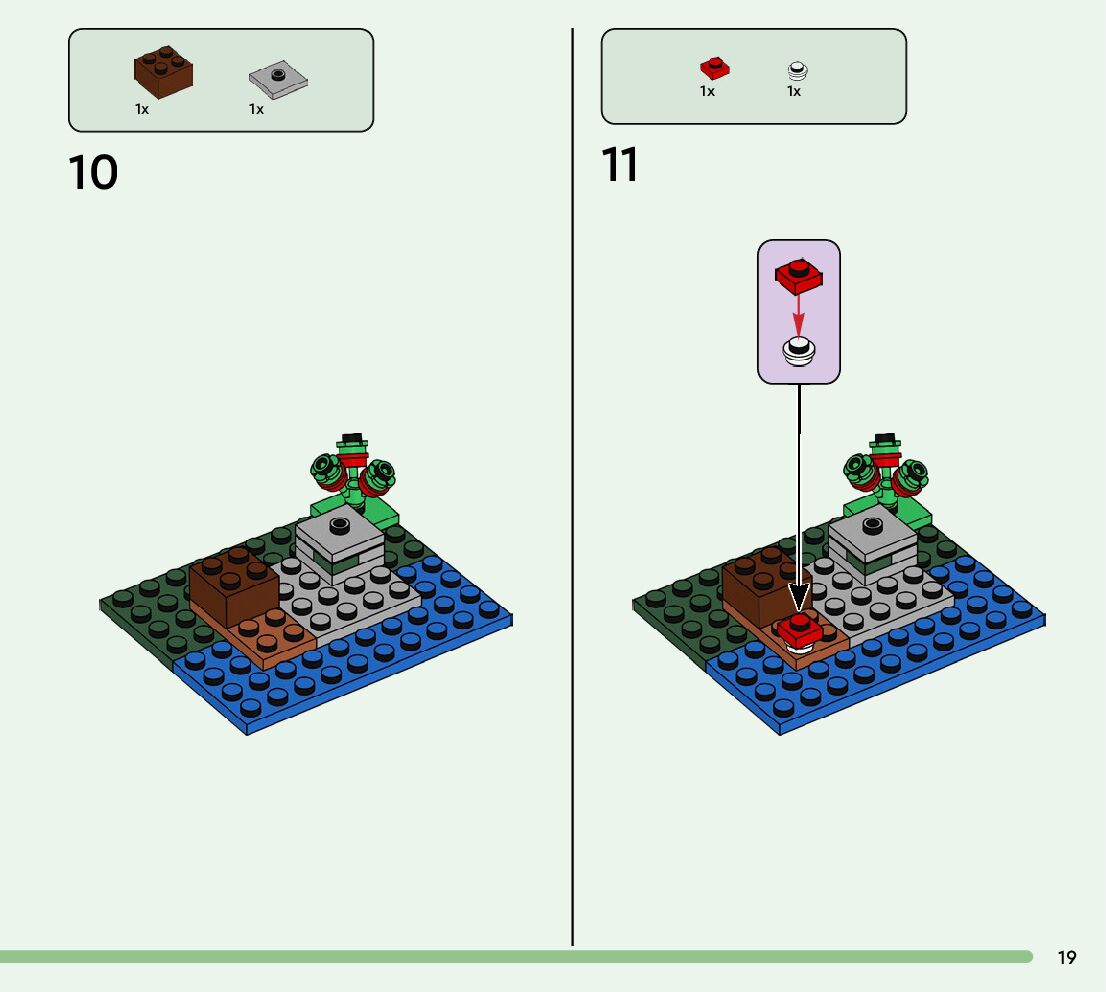 1x 1x

10

1x 1x

11

19