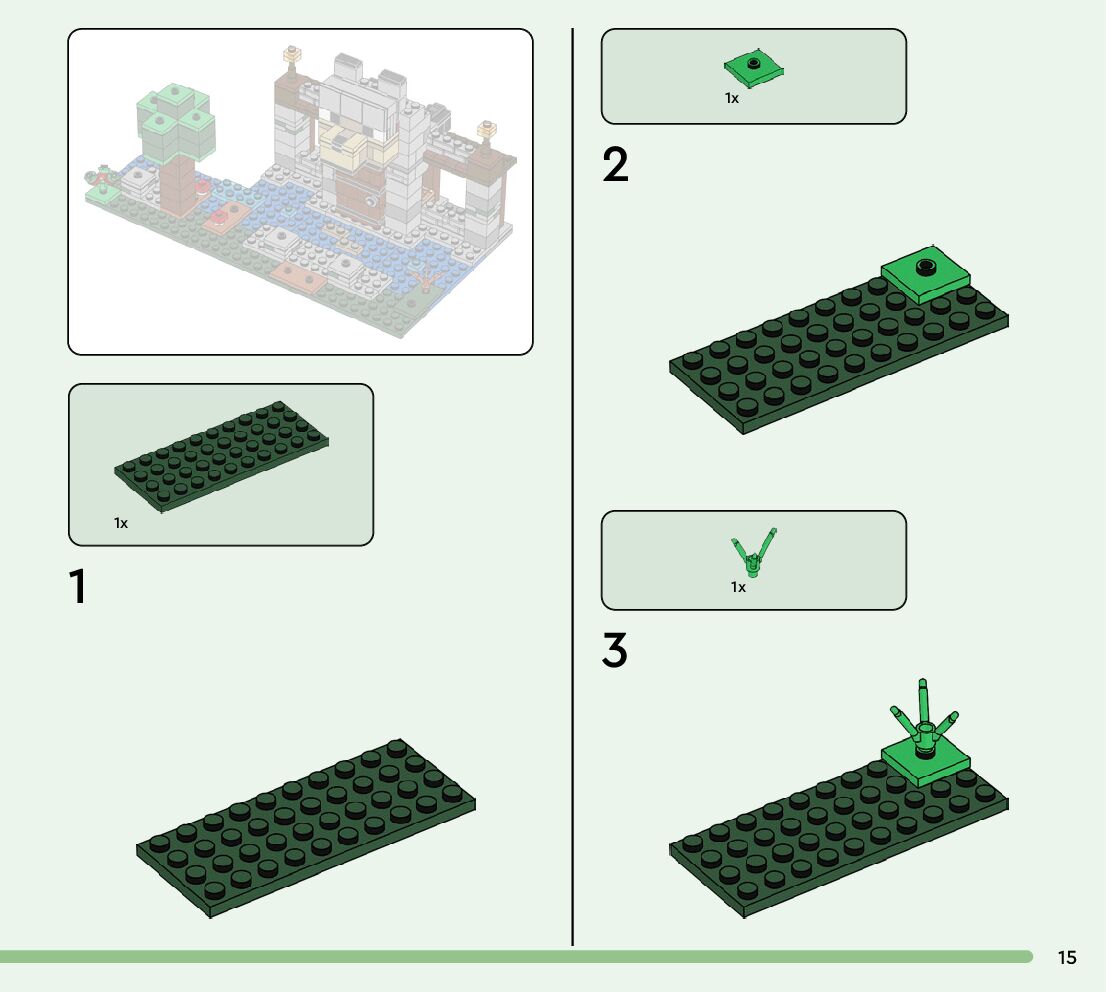 1x

1

1x

2

1x

3

15