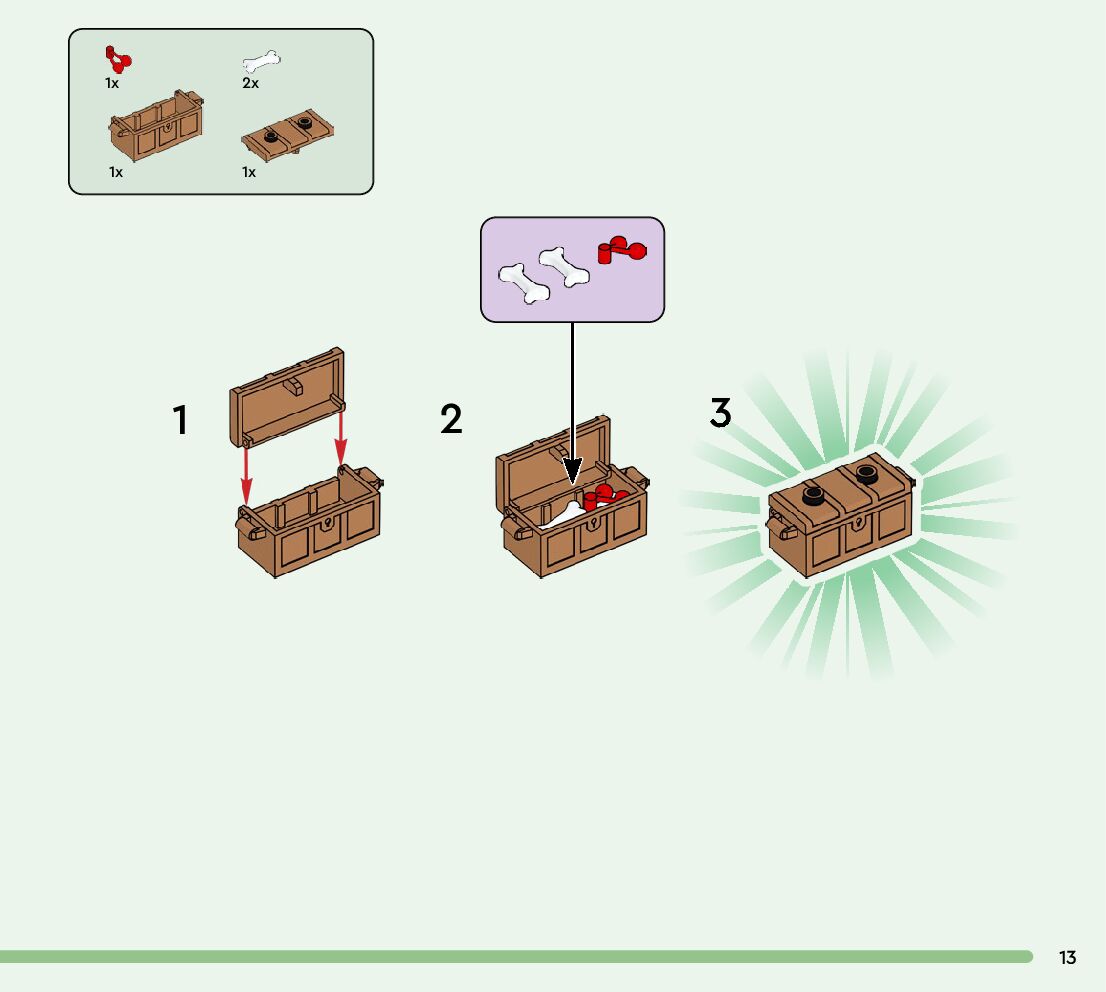 1x
2x
1x
1x

1

2

3

13