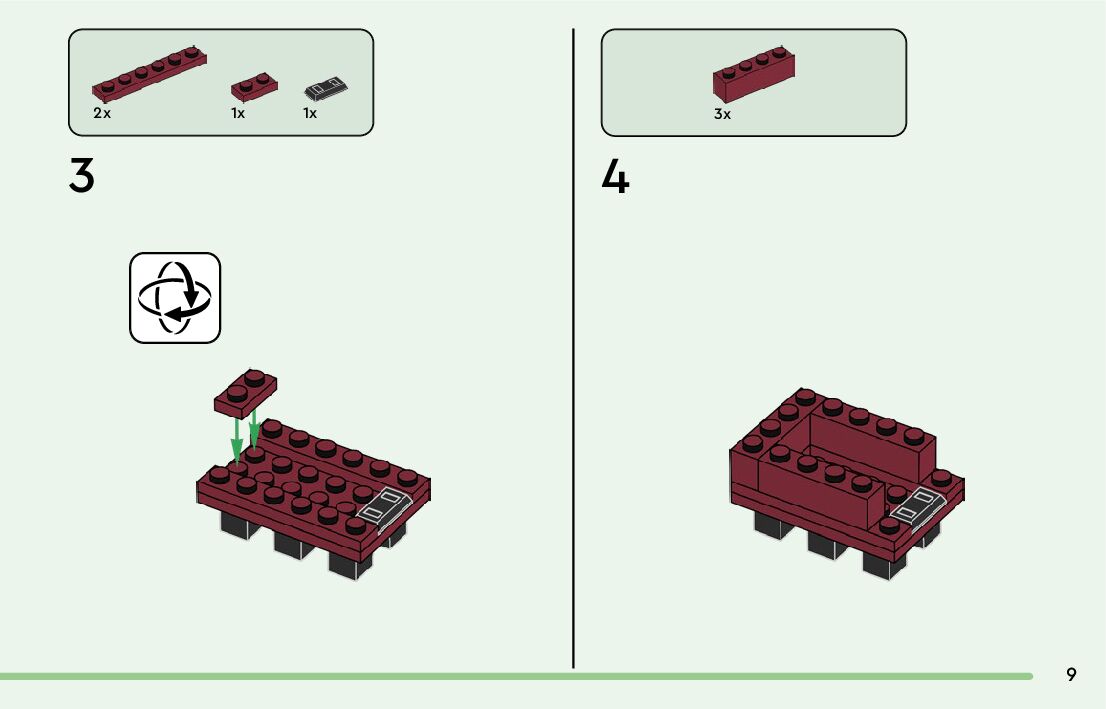 2x
1x
1x

3

3x

4

9