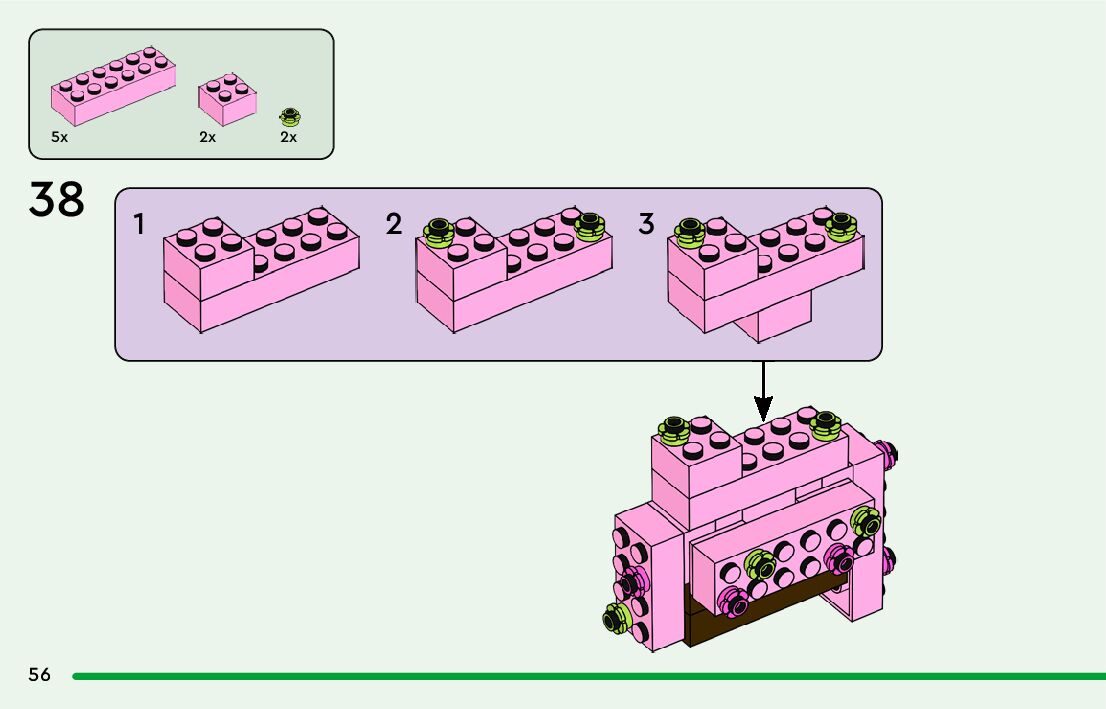 5x 2x 2x

38

1

2

3

56