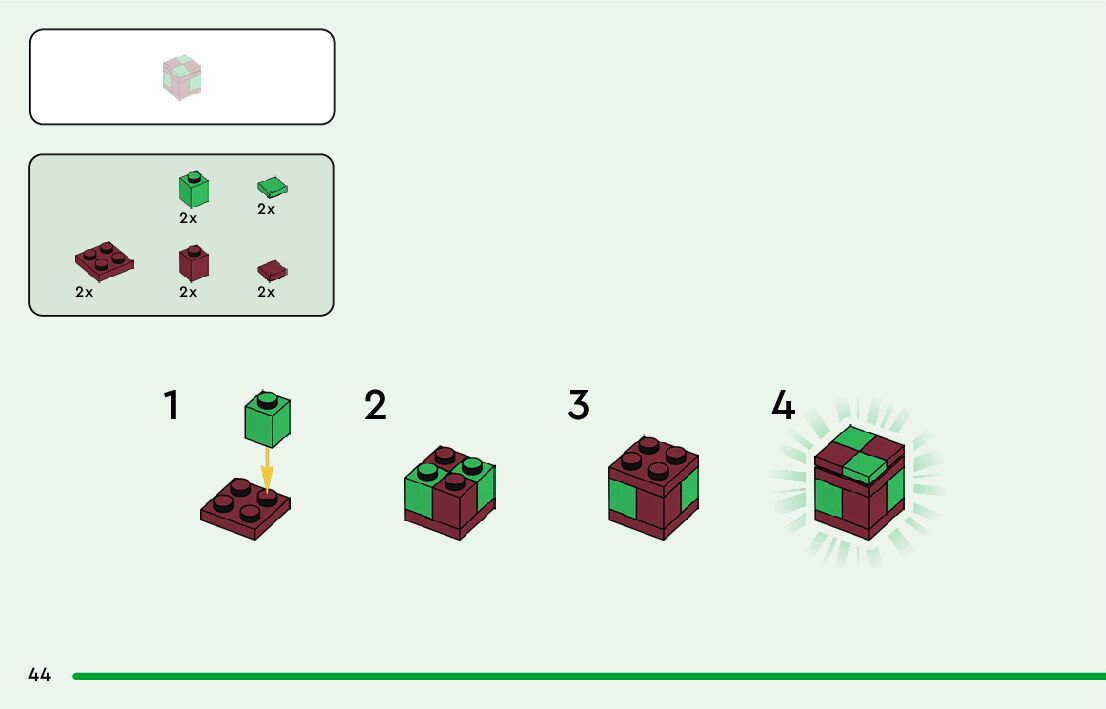 2x
2x
2x
2x
2x

1
2
3
4

44