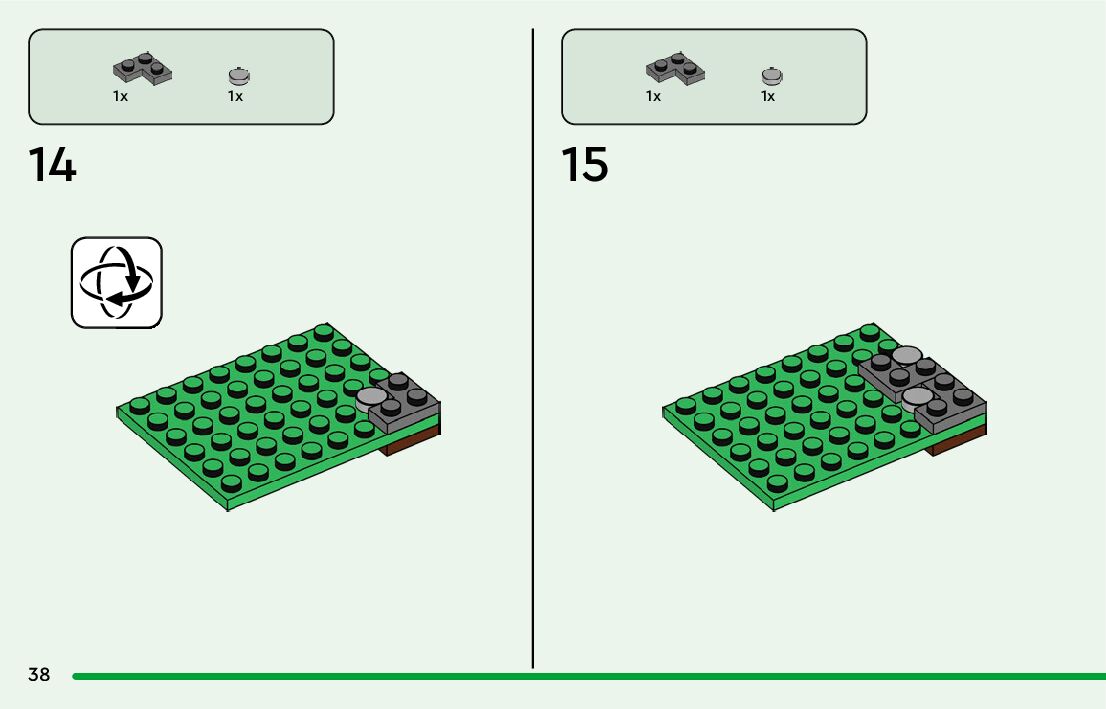 1x 1x

14

1x 1x

15

38