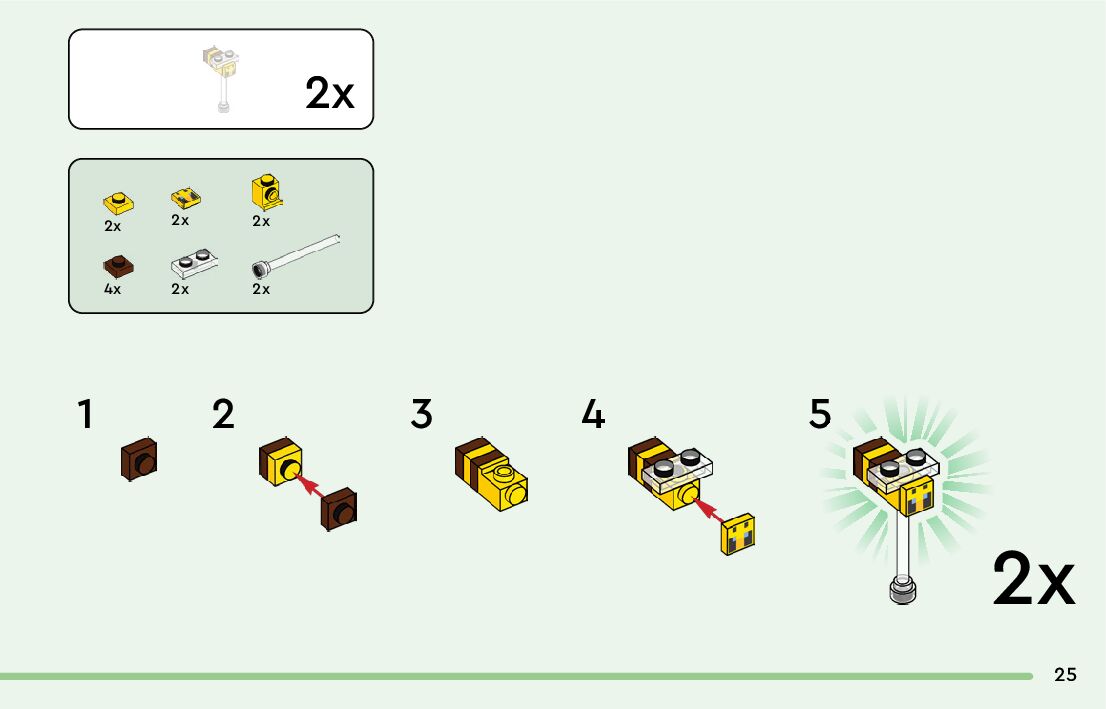 2x

2x
2x
2x
4x
2x
2x

1
2
3
4
5

2x

25