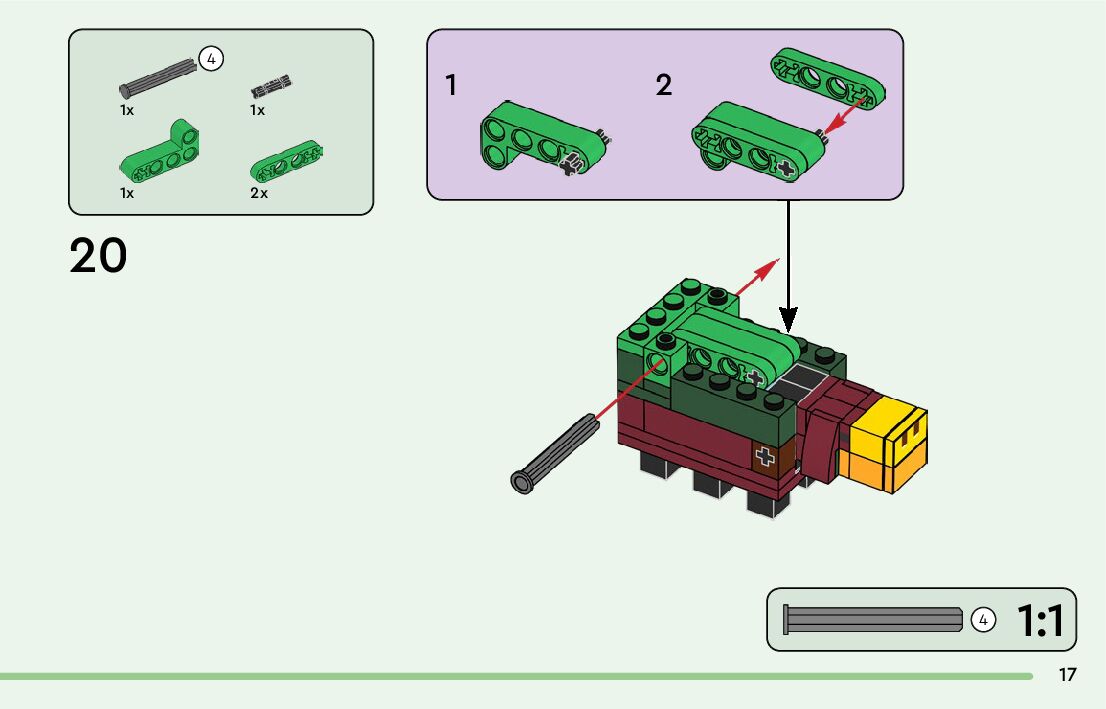 4
1x
1x
1x
2x

20

1
2

4
1:1

17