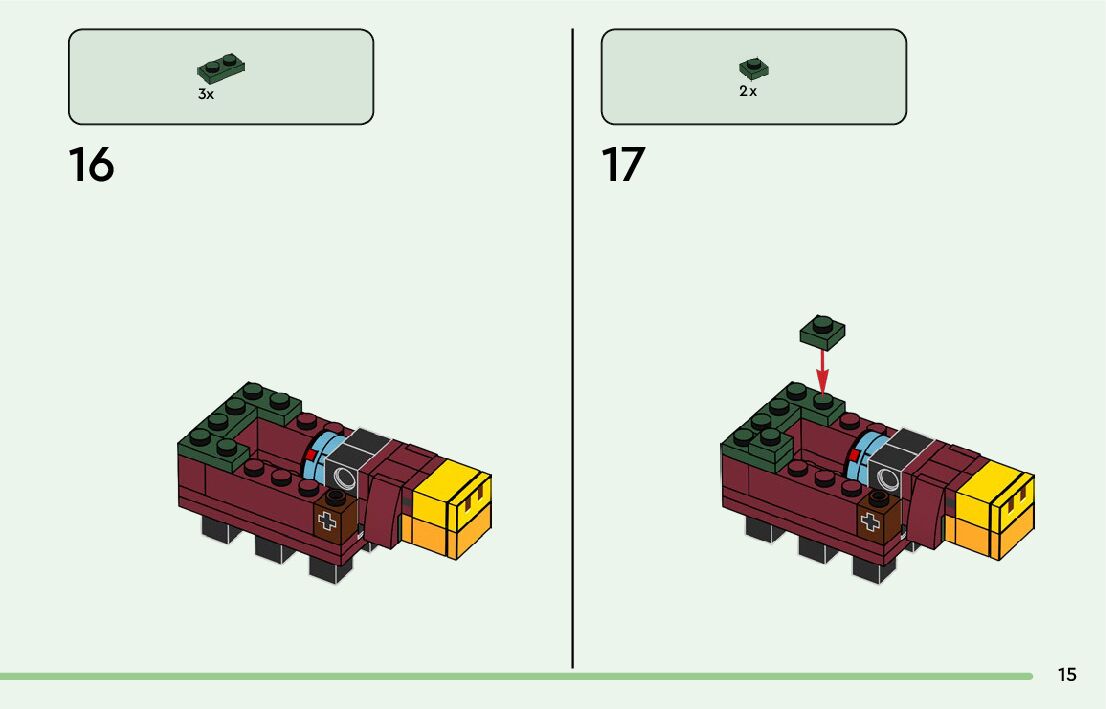 3x

16

2x

17

15