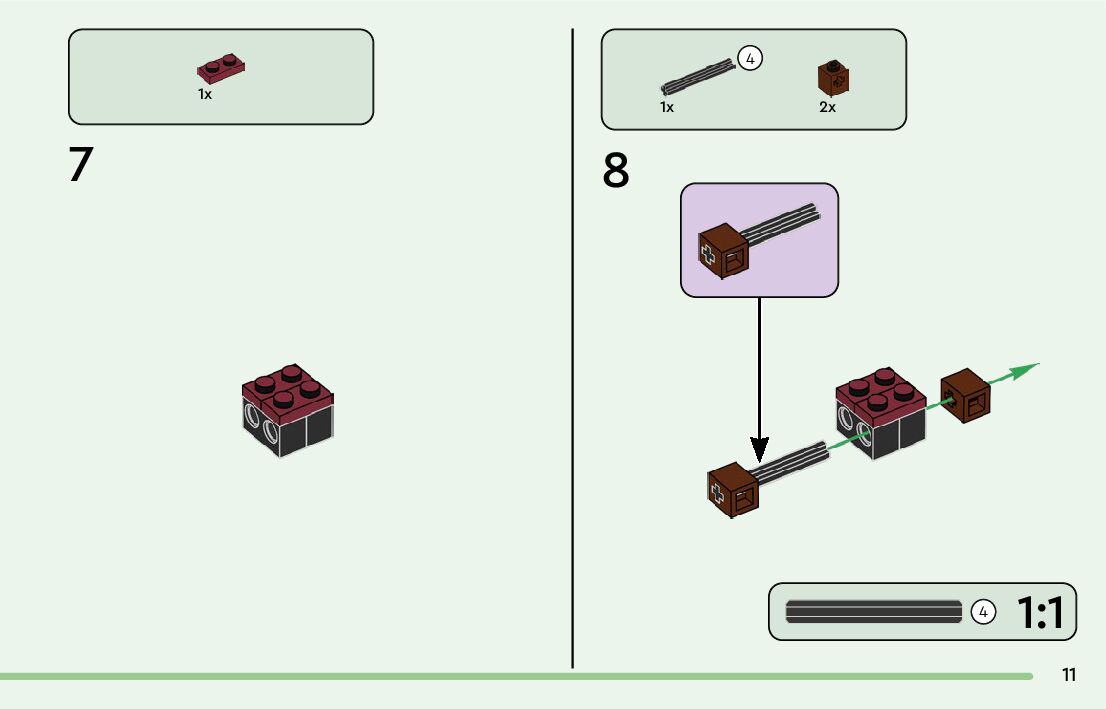 1x

7

4

1x

2x

8

4 1:1

11