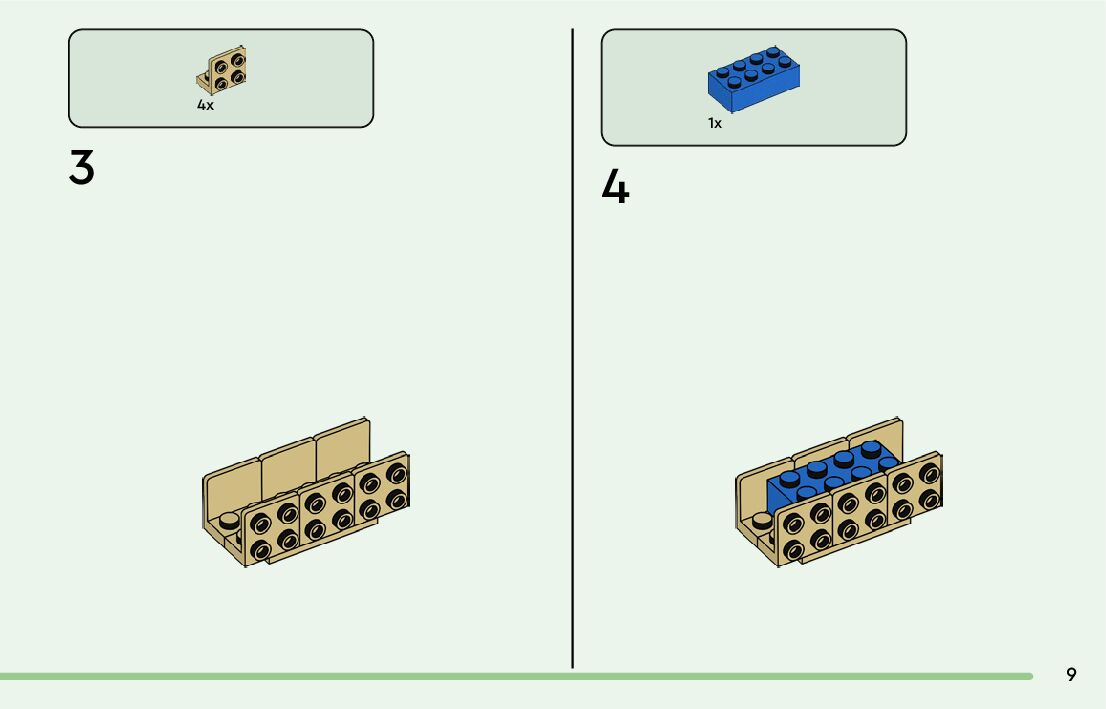 4x

3

1x

4

9