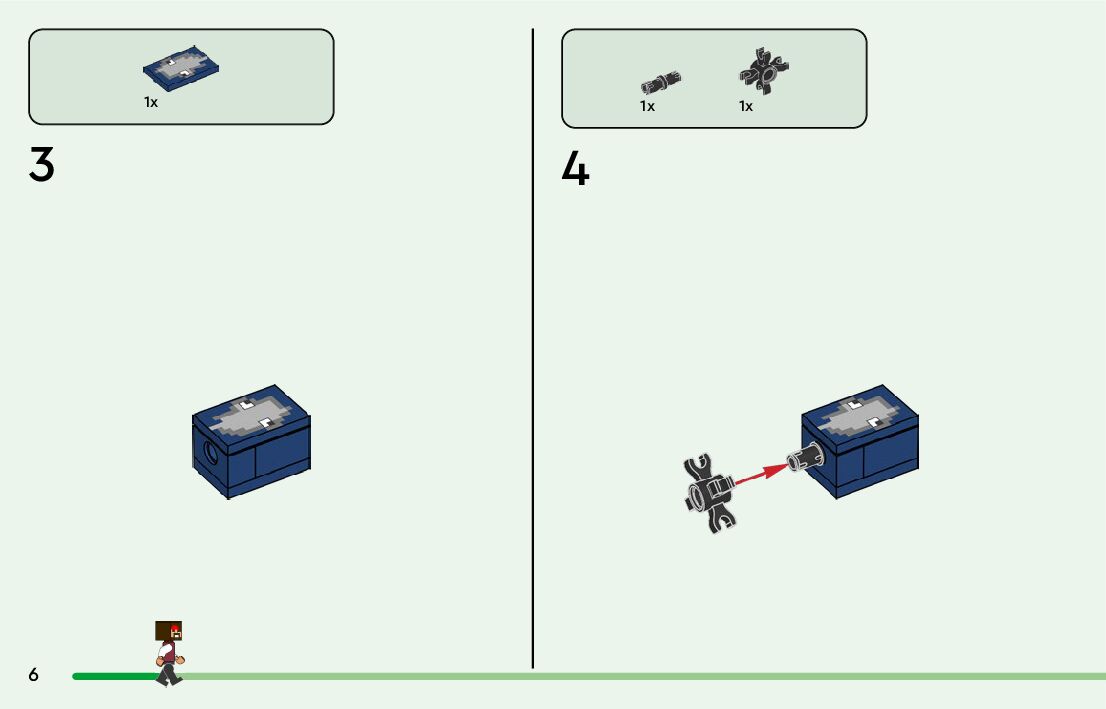 1x

3

1x

1x

4

6