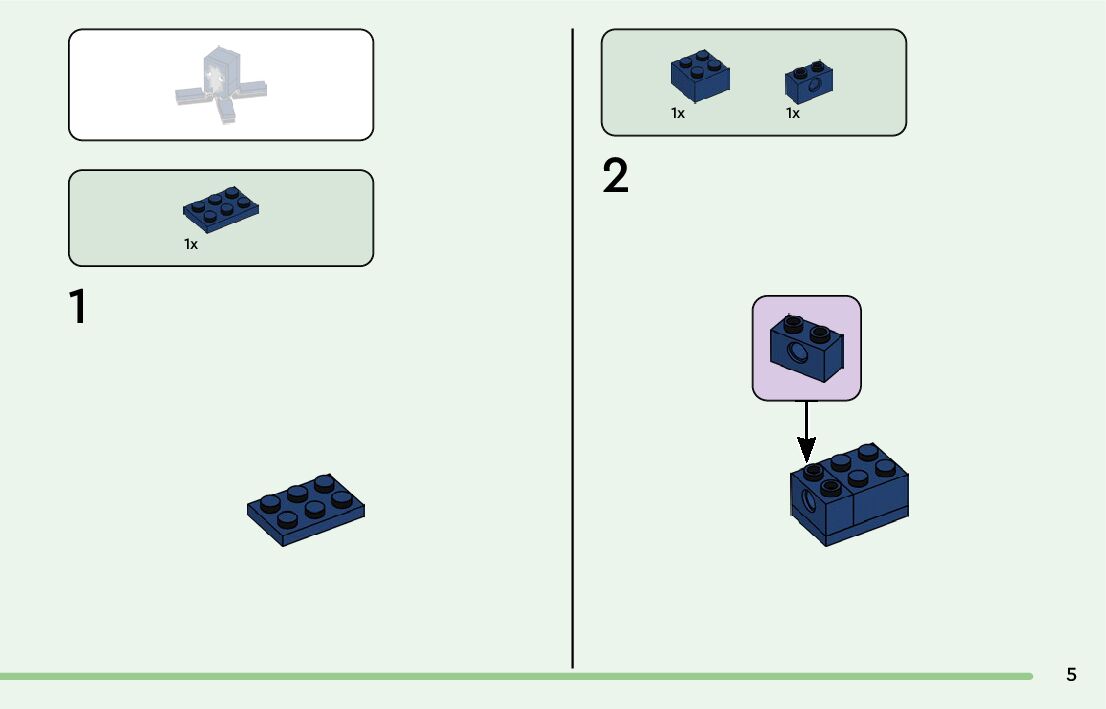 1x

1

1x 1x

2

5