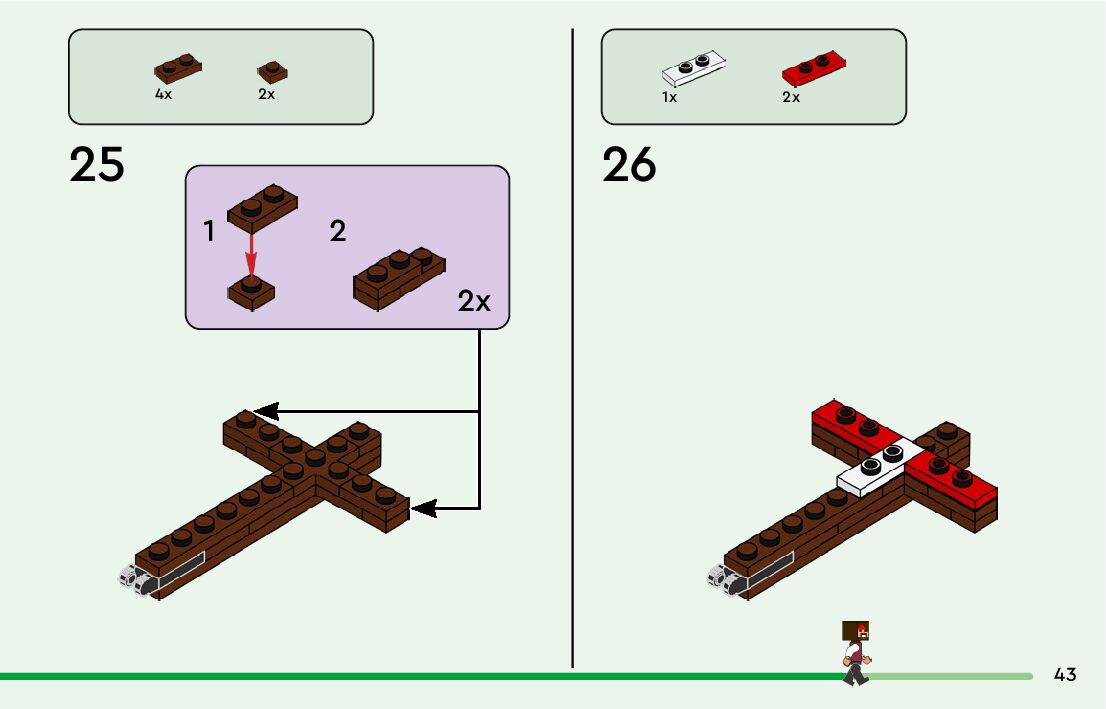 4x
2x

25

1
2
2x

1x
2x

26

43