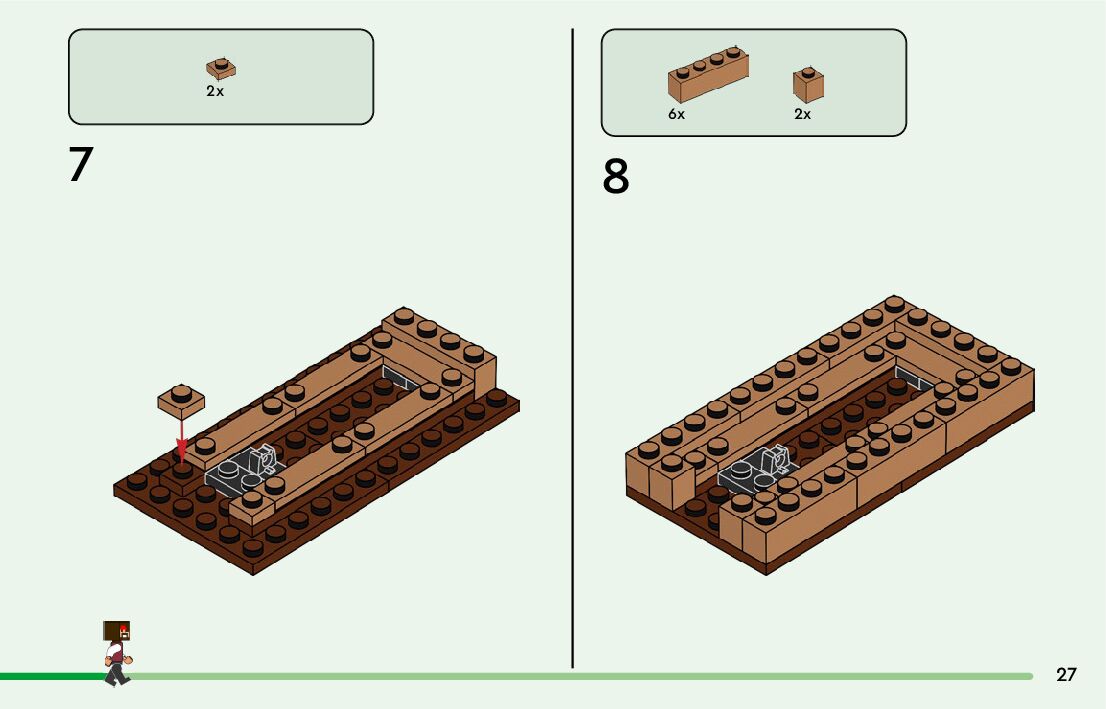 2x

7

6x

2x

8

27