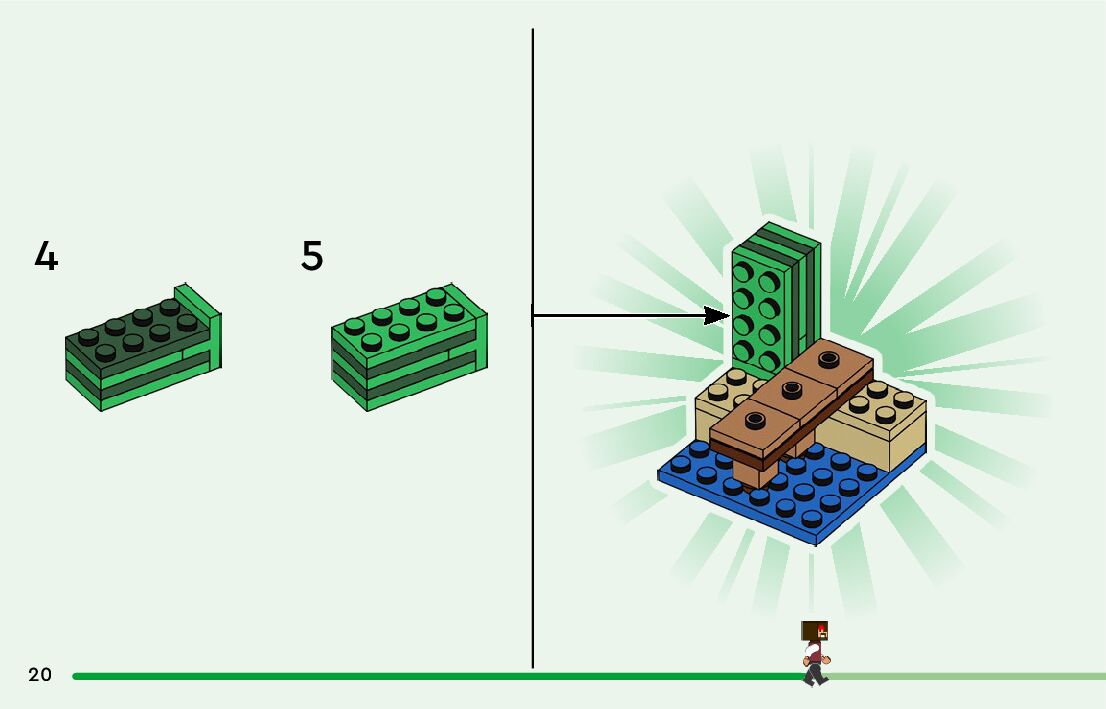 4

5

20