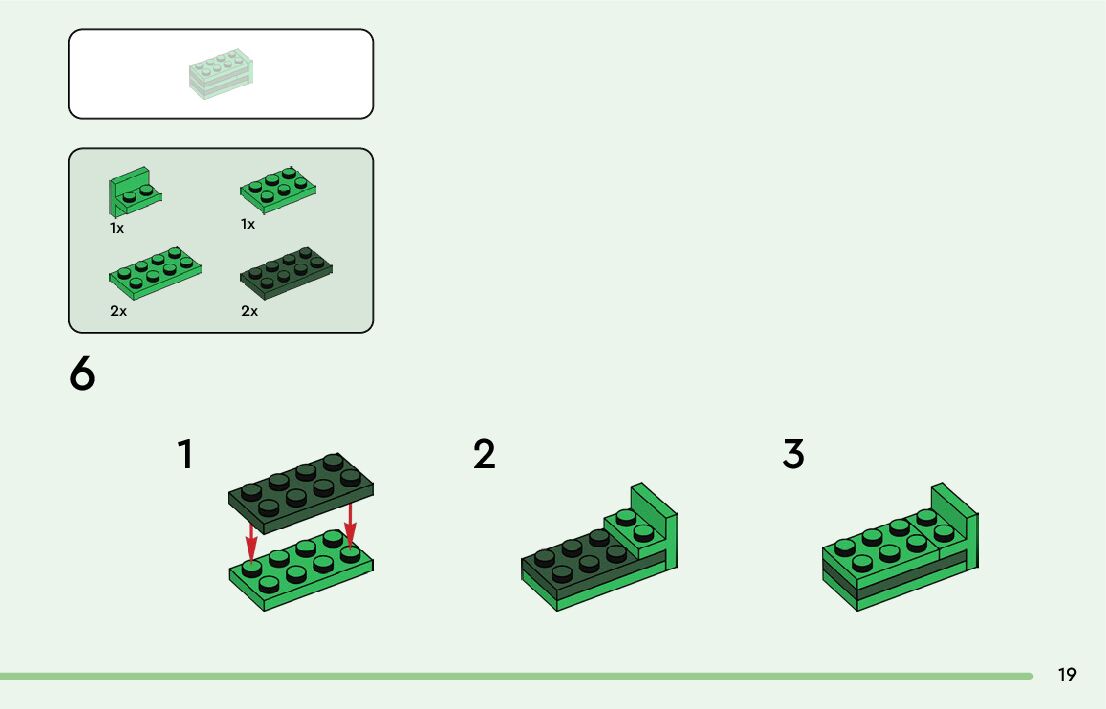 1x

1x

2x

2x

6

1

2

3

19