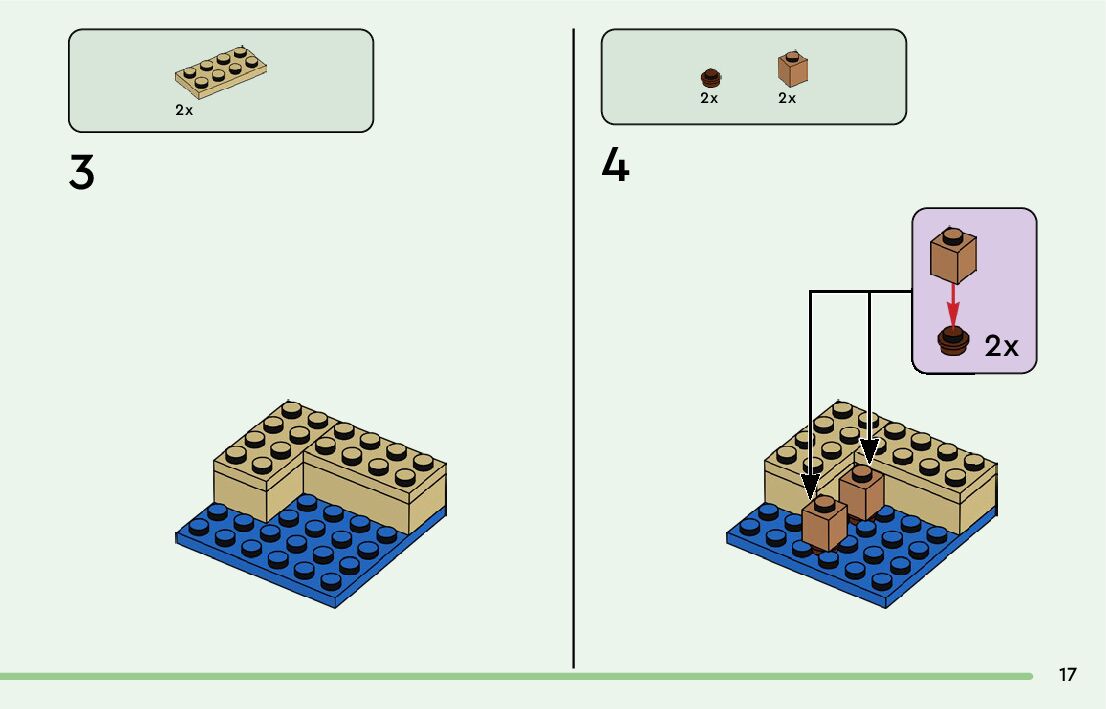 2x

3

2x 2x

4

2x

17