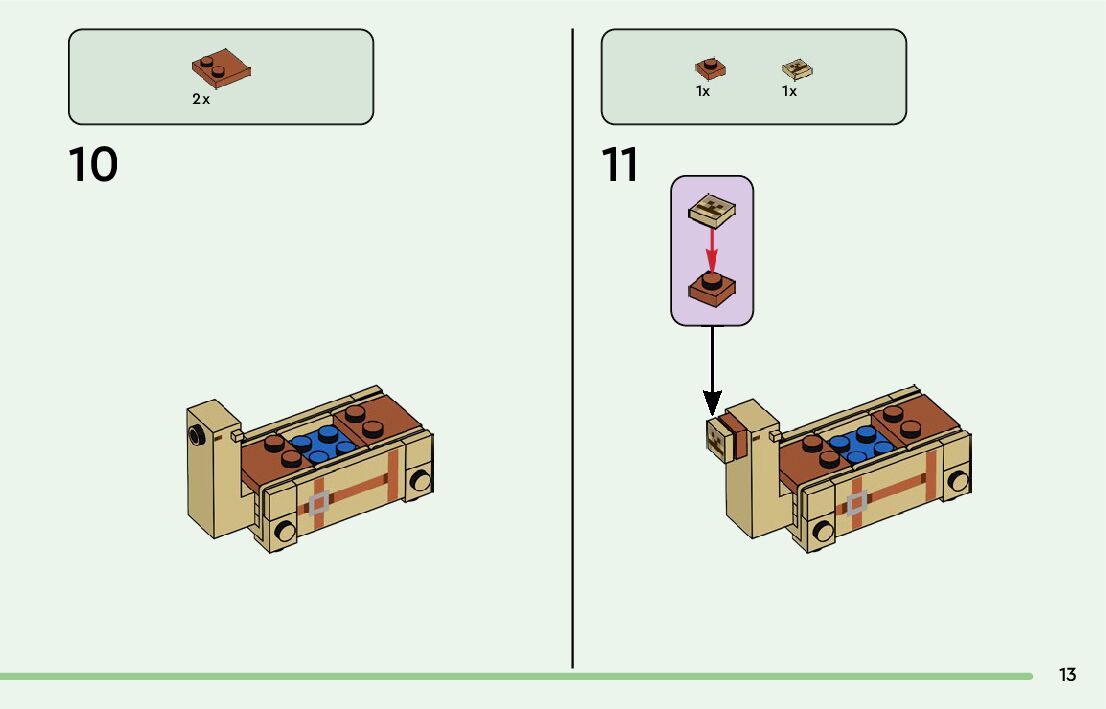 2x

10

1x 1x

11

13