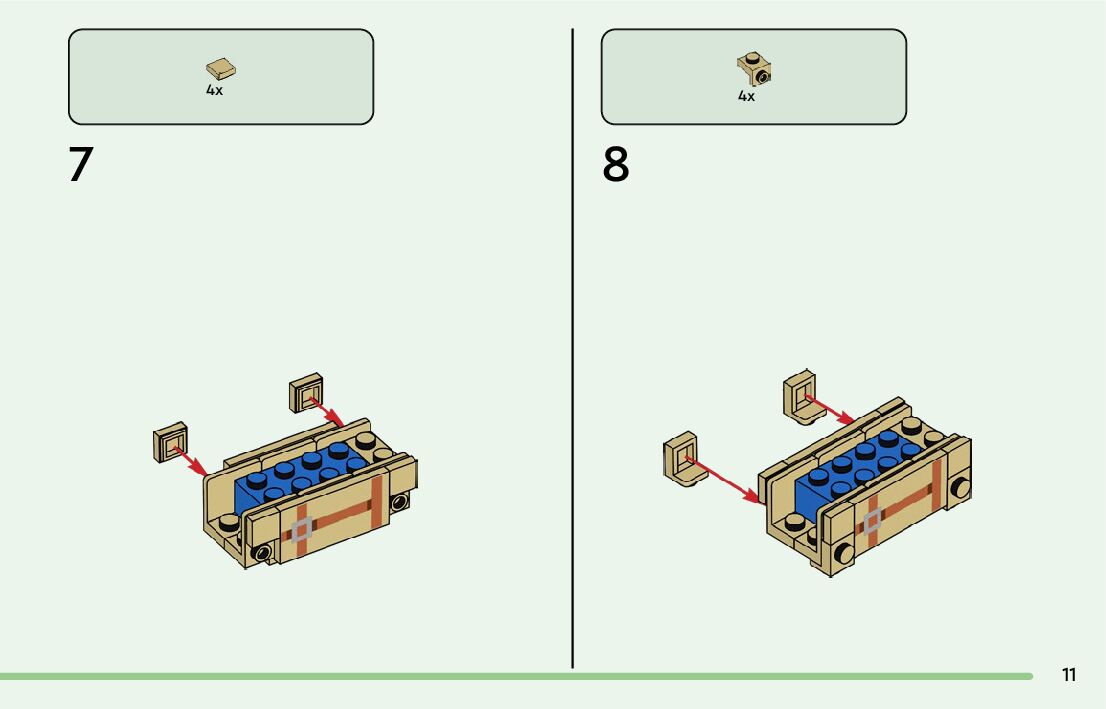 4x

7

4x

8

11