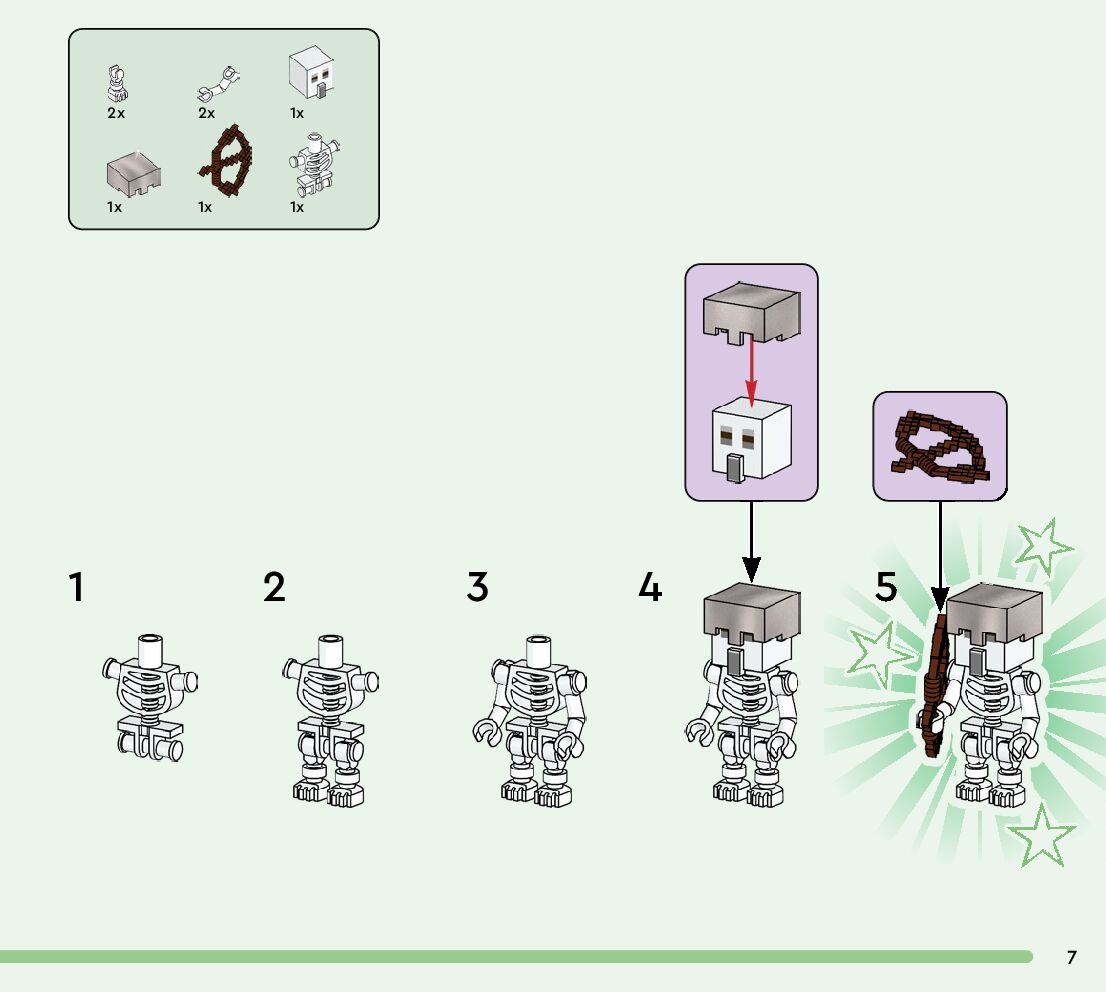 2x 2x 1x

1x 1x 1x

1

2

3

4

5

7