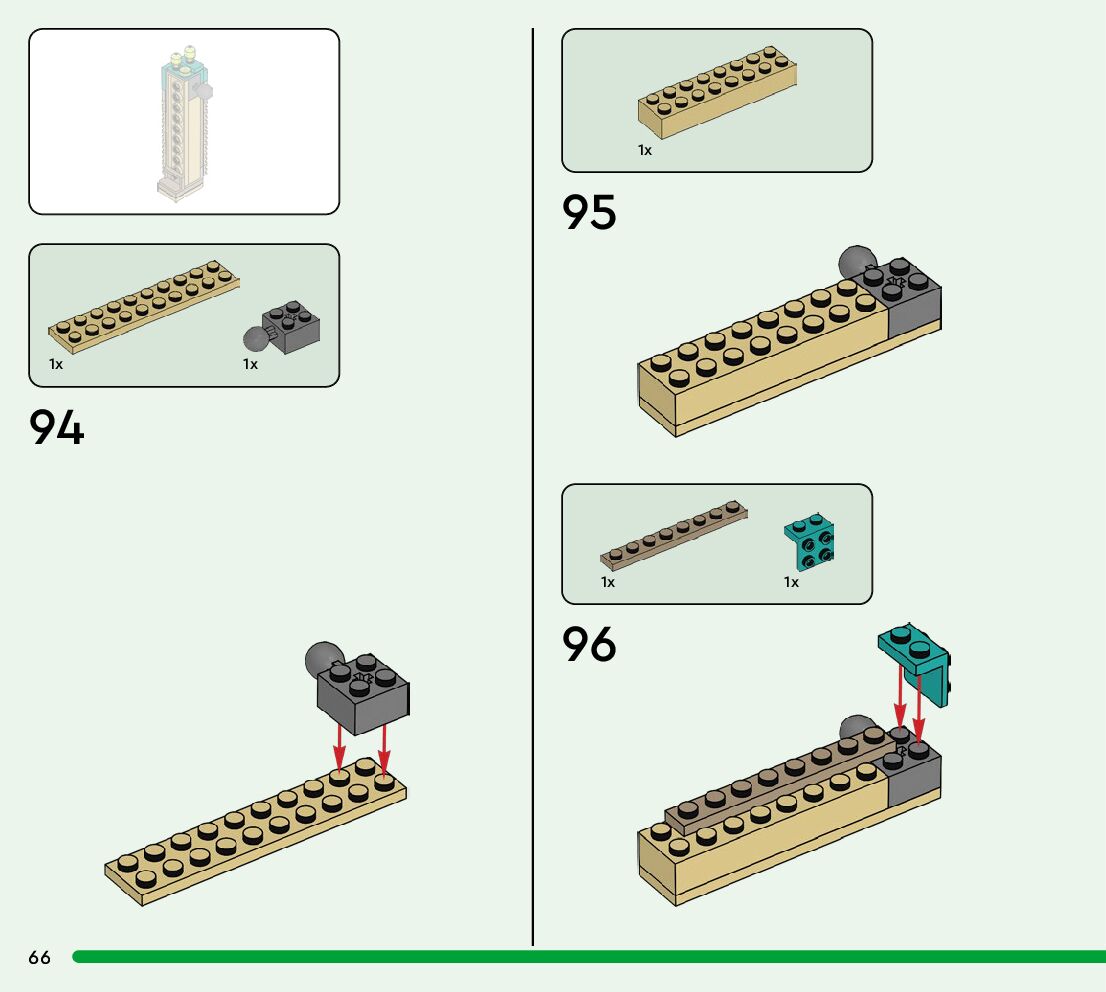 1x 1x

94

1x

95

1x 1x

96

66