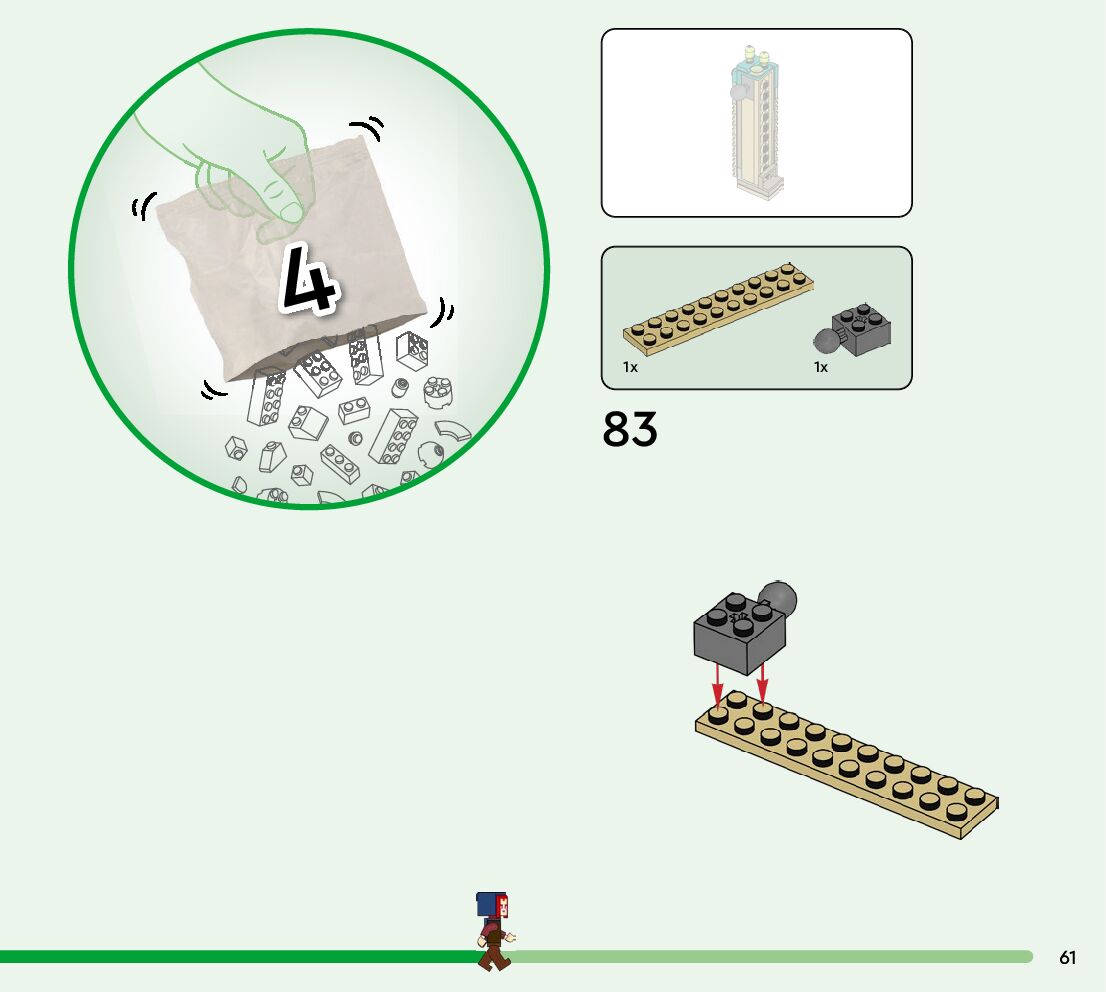 4

1x

1x

83

61