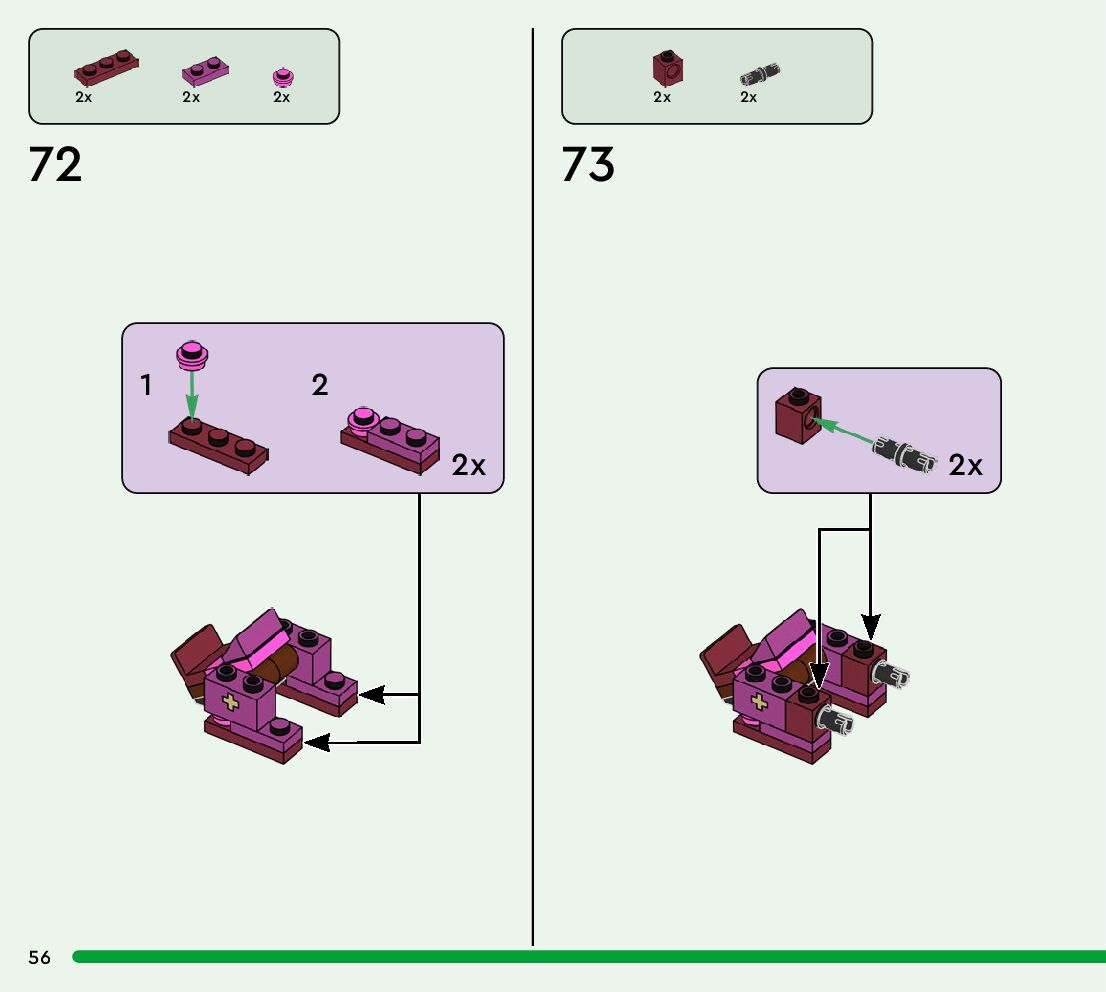 2x 2x 2x

72

1

2

2x

2x 2x

73

2x

56