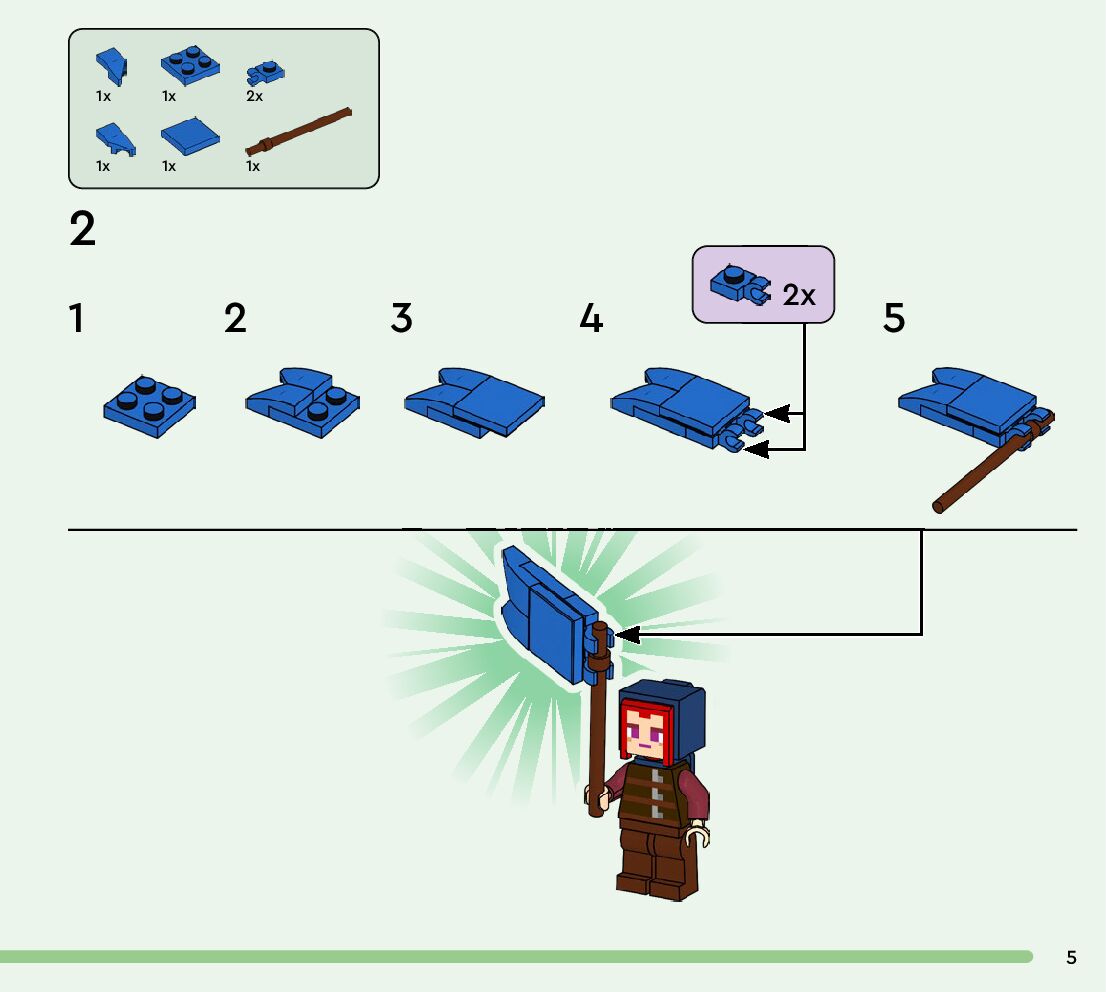 1x 1x 2x

1x 1x 1x

2

1

2

3

4

2x

5

5