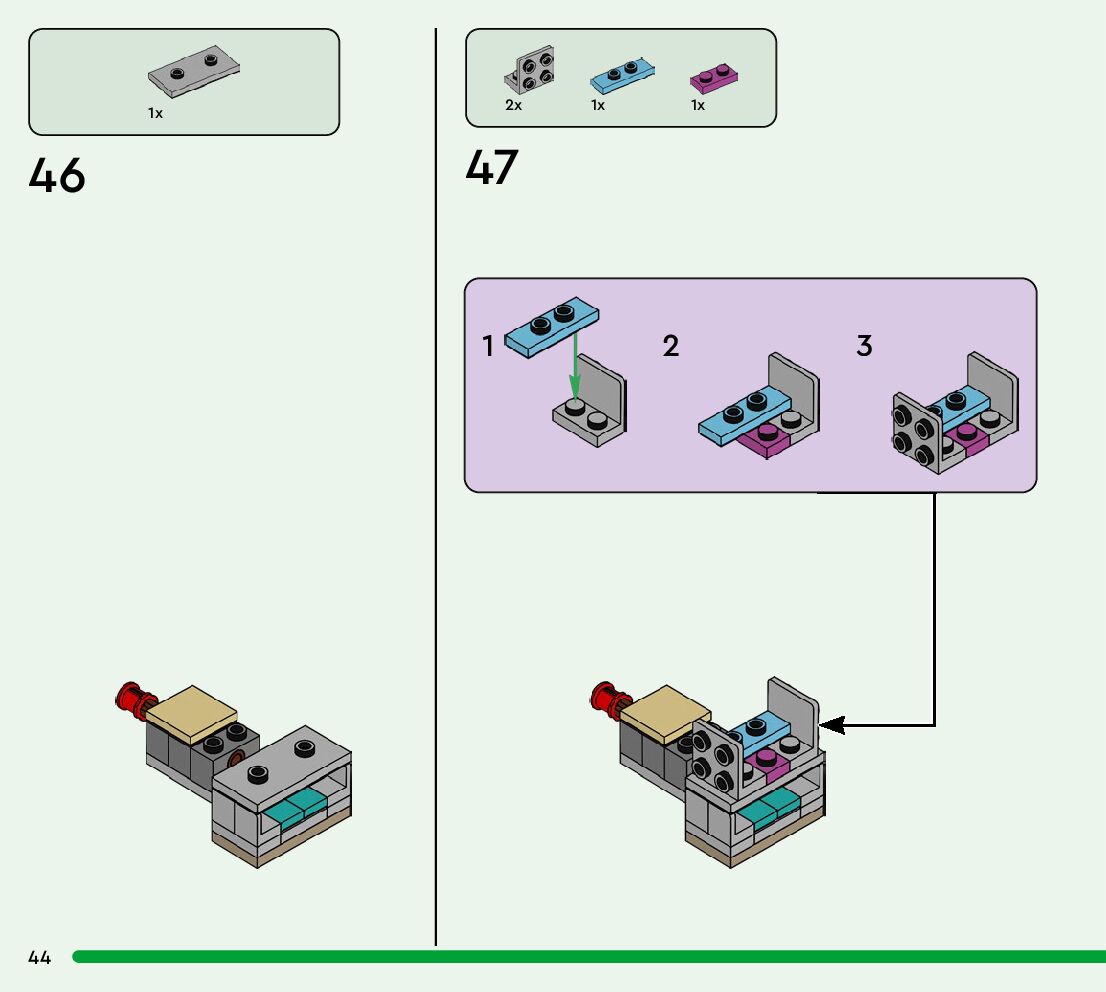 1x

46

2x 1x 1x

47

1

2

3

44