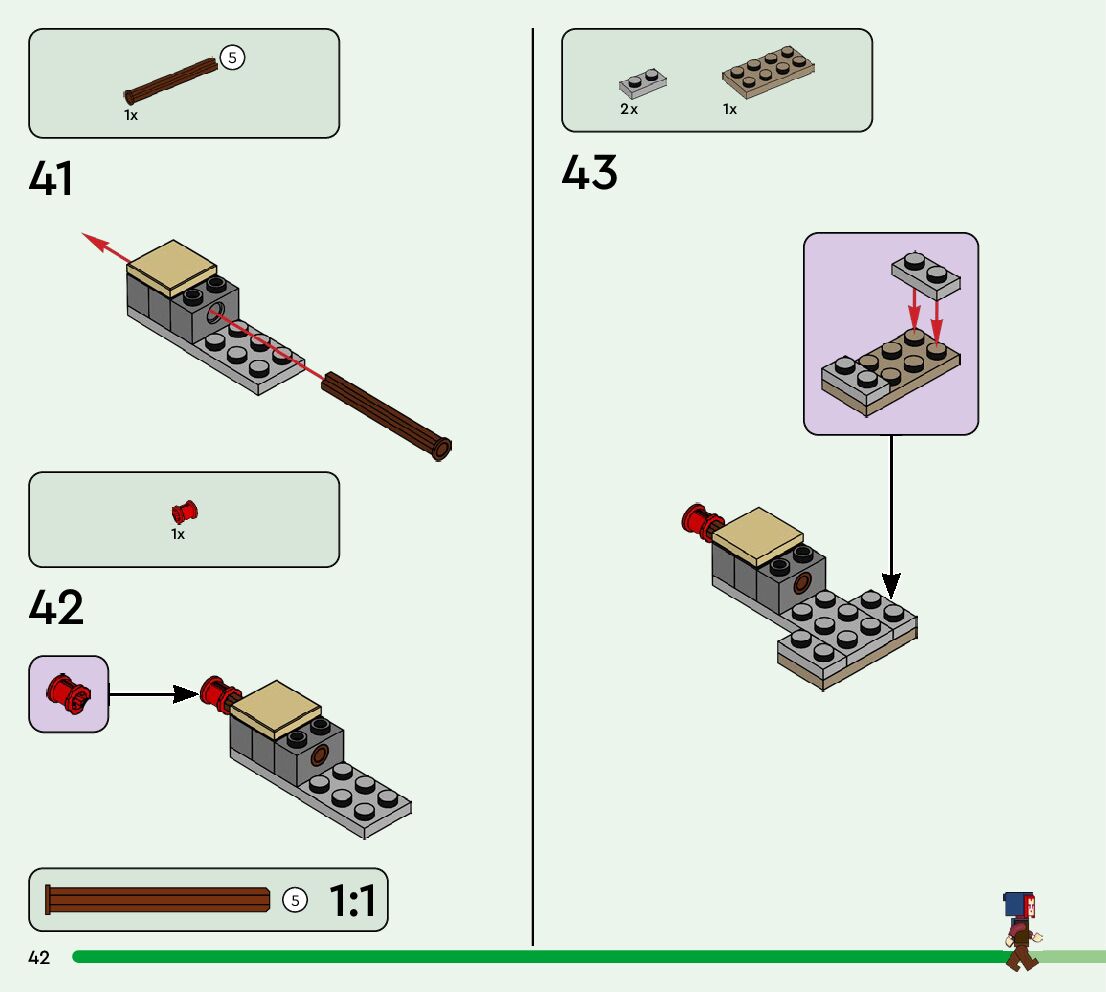 5
1x

41

1x

42

5 1:1

42

2x 1x

43