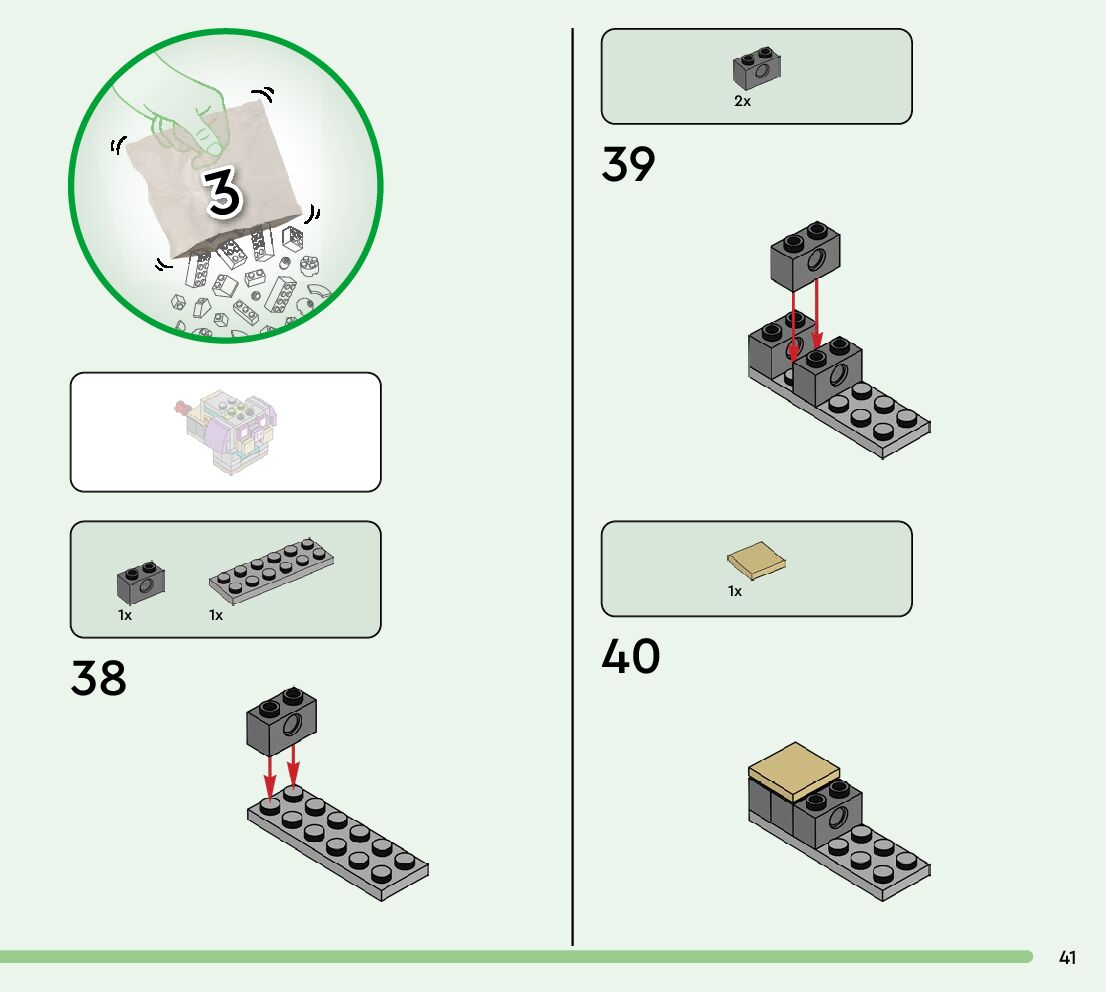 3

1x 1x

38

2x

39

1x

40

41