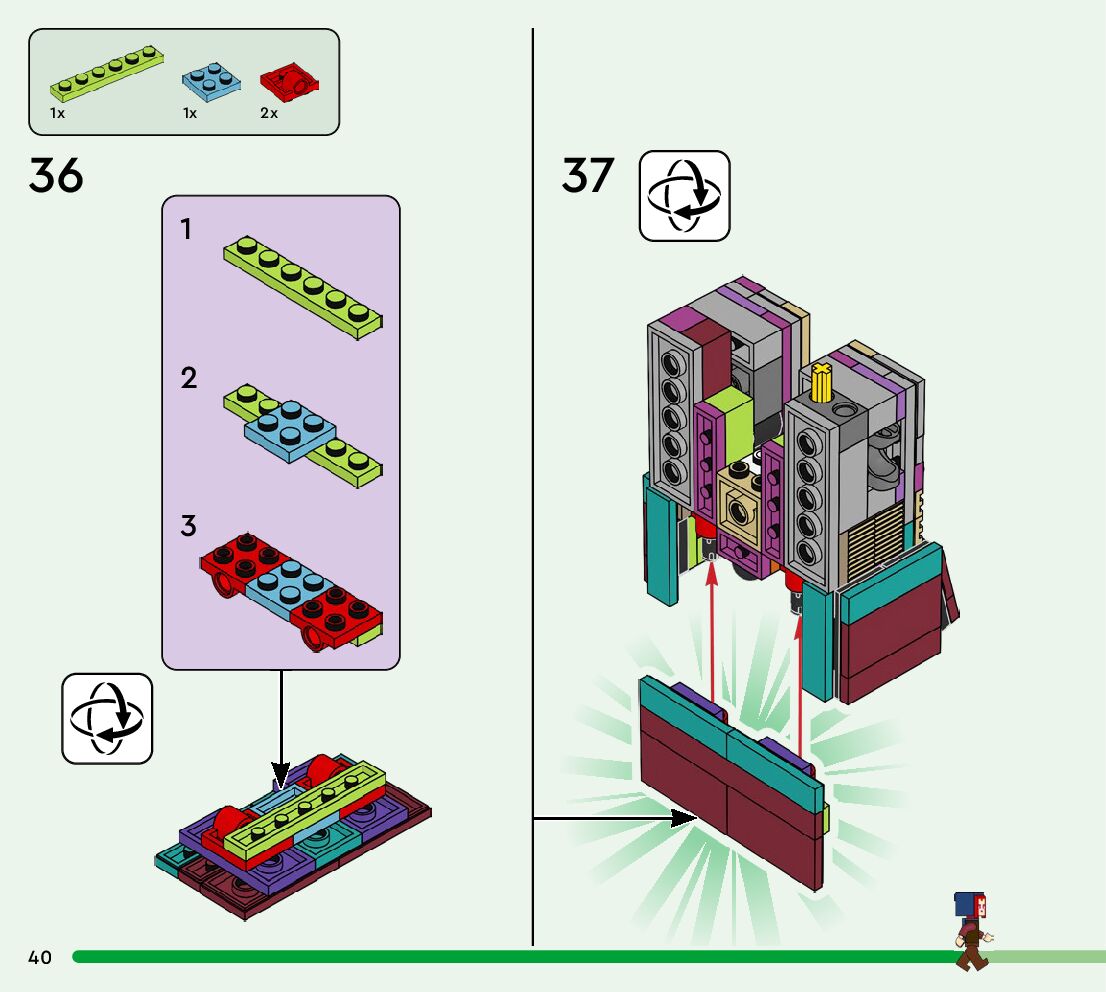 1x 1x 2x

36

1

2

3

37

40