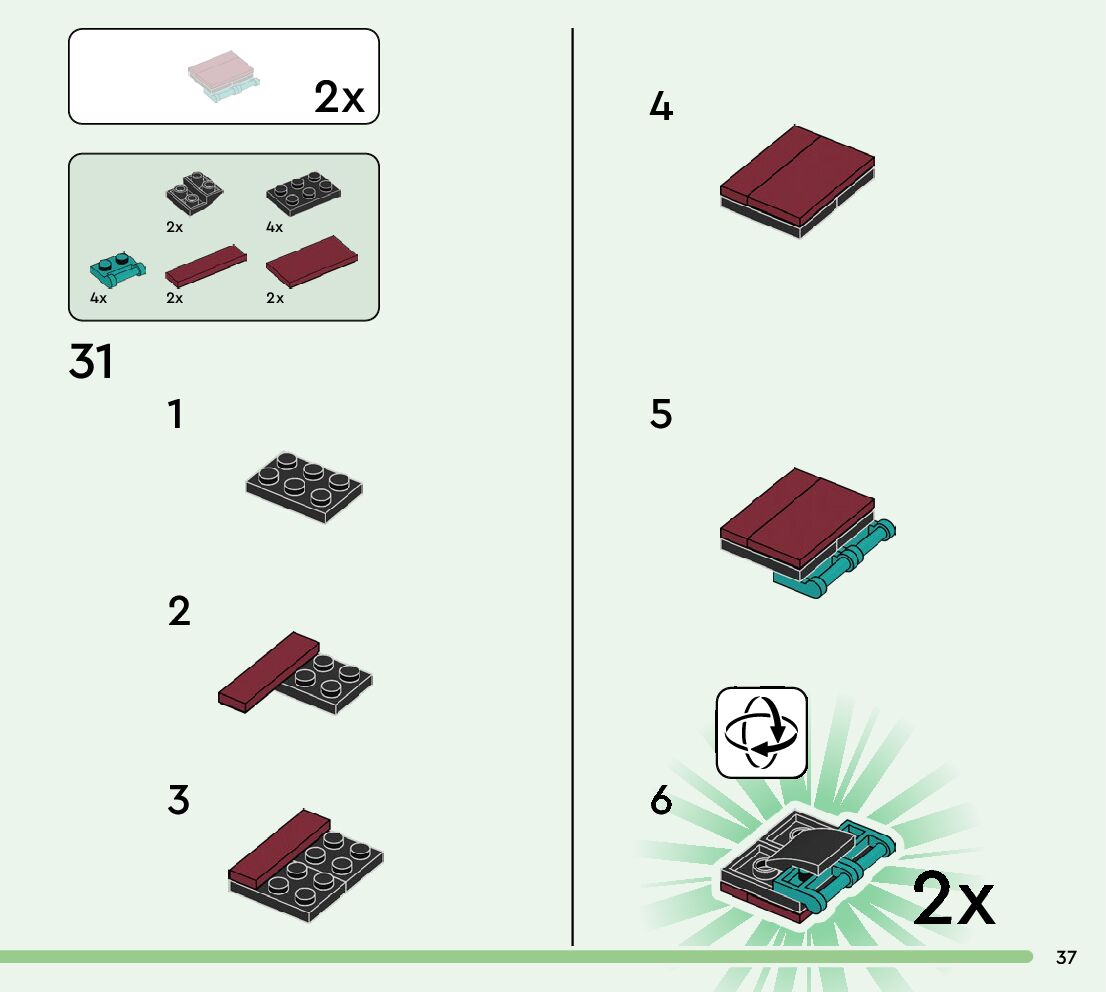 2x

2x
4x
4x
2x
2x

31
1
2
3
4
5
6
2x

37