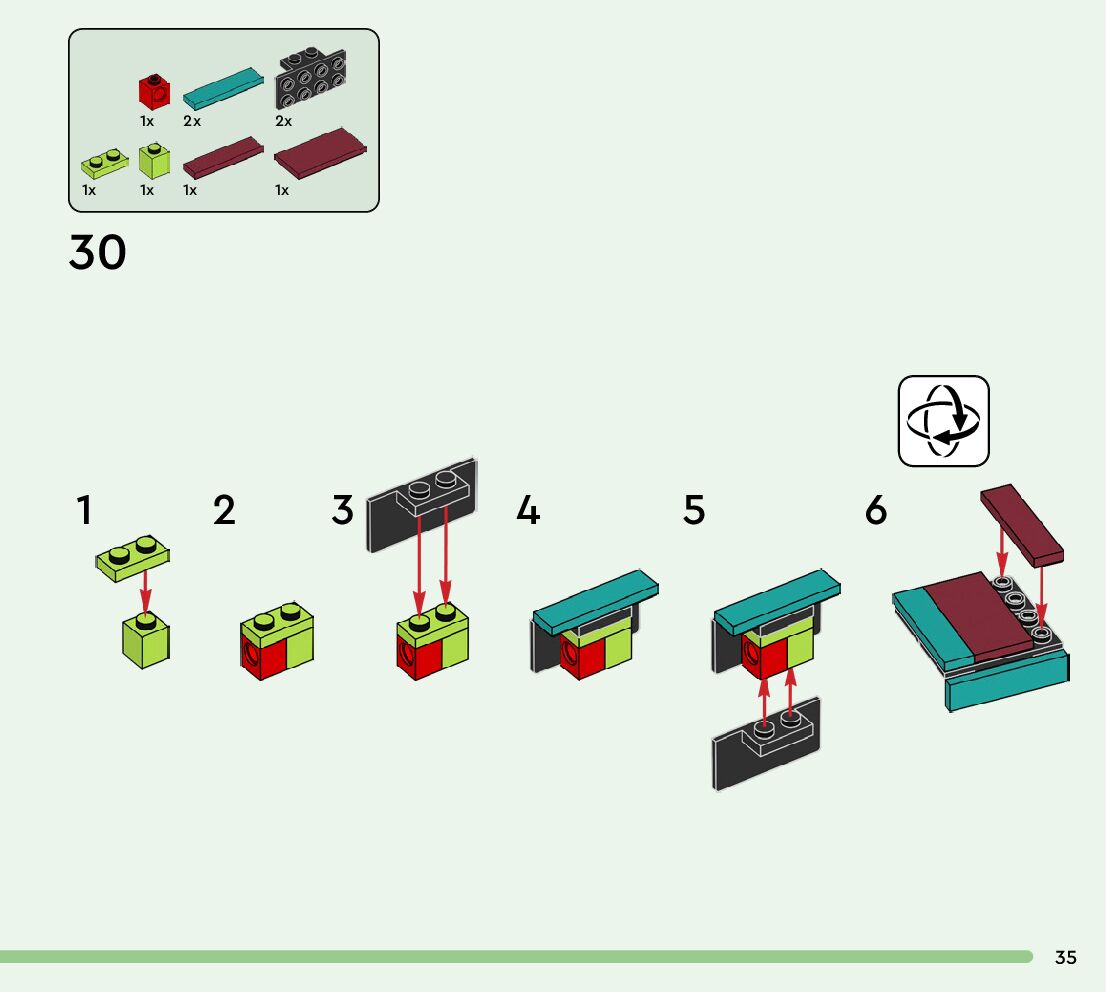 1x 2x 2x
1x 1x 1x 1x

30

1 2 3 4 5 6

35