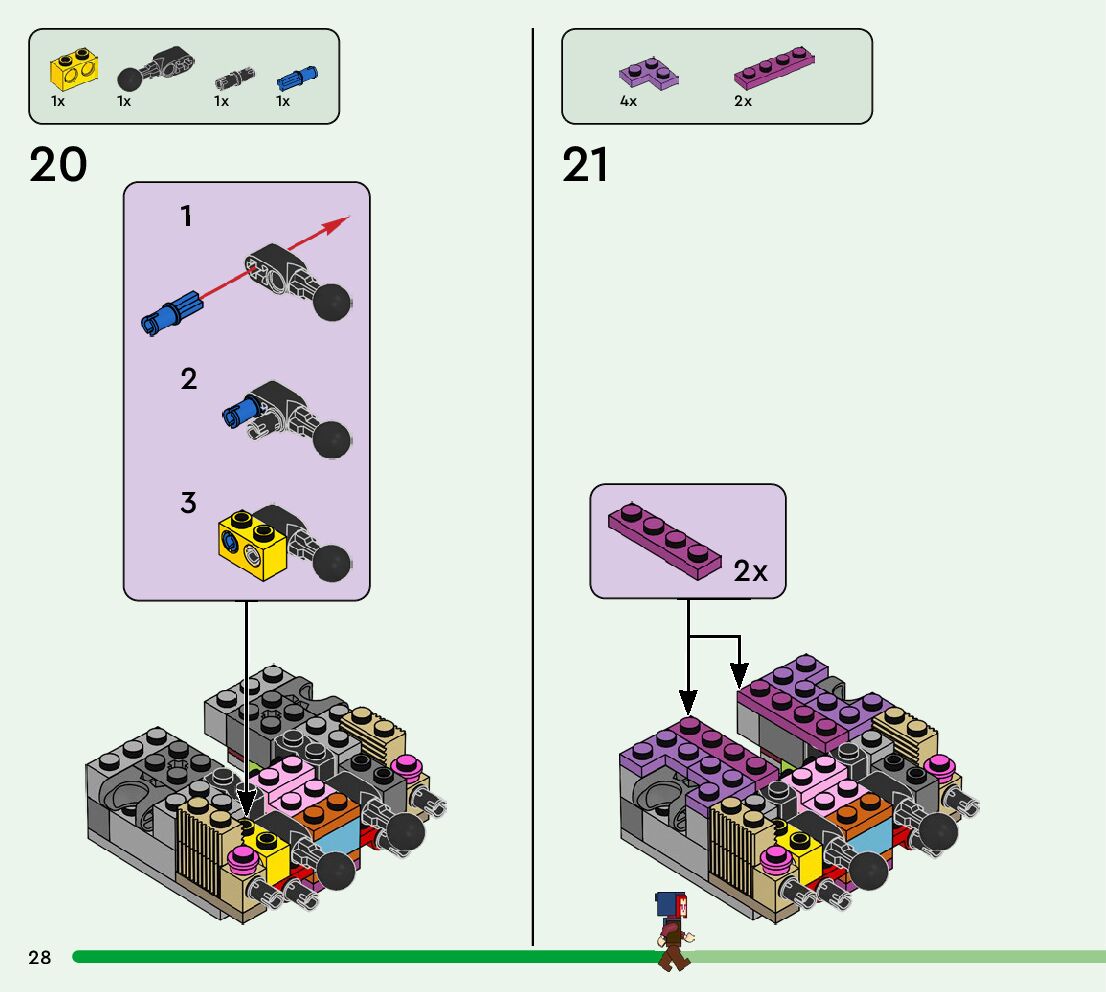 1x 1x 1x 1x

20

1

2

3

4x 2x

21

2x

28